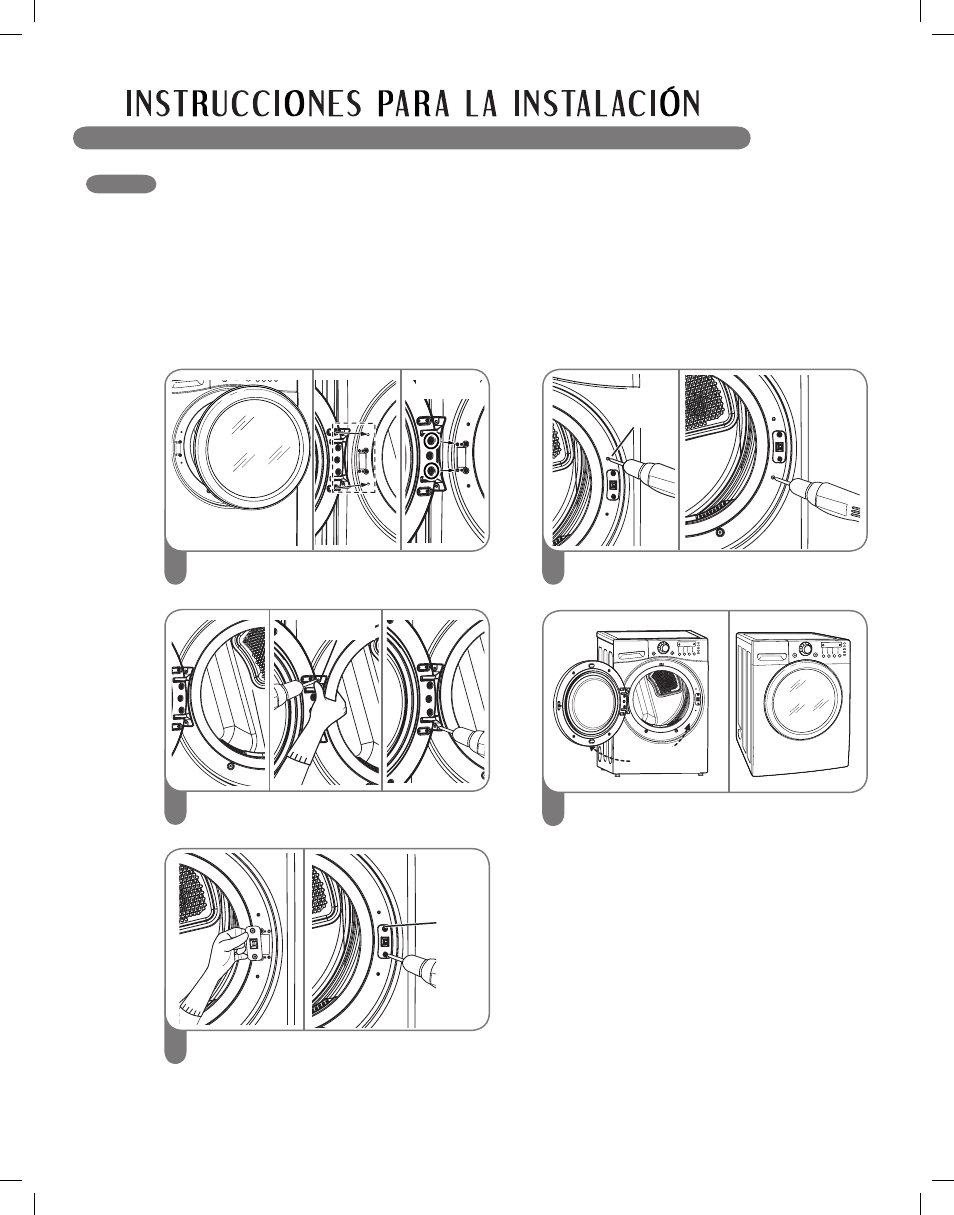 INSTRUCCIONES PARA LA INSTALACIÓN