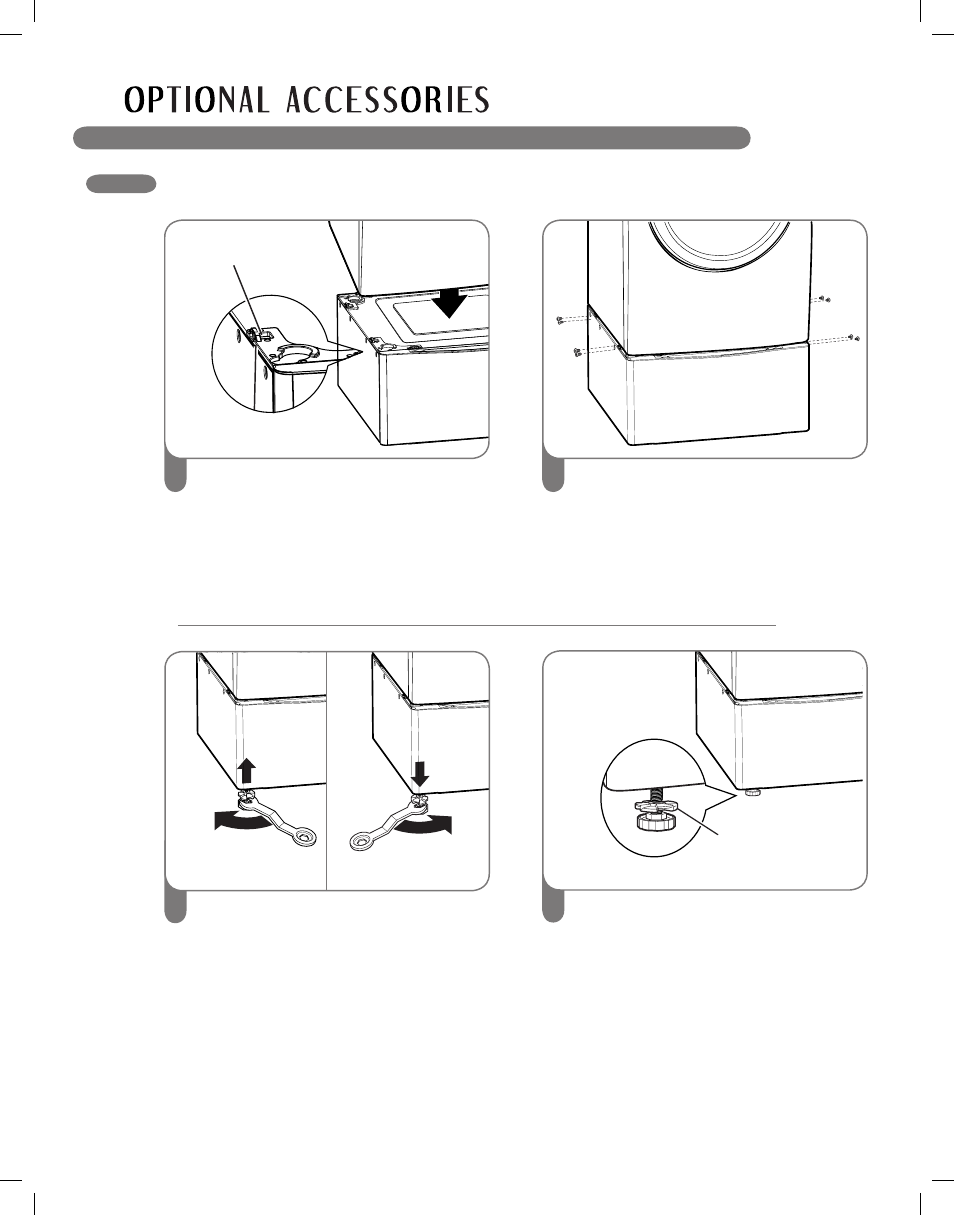 OPTIONAL ACCESSORIES