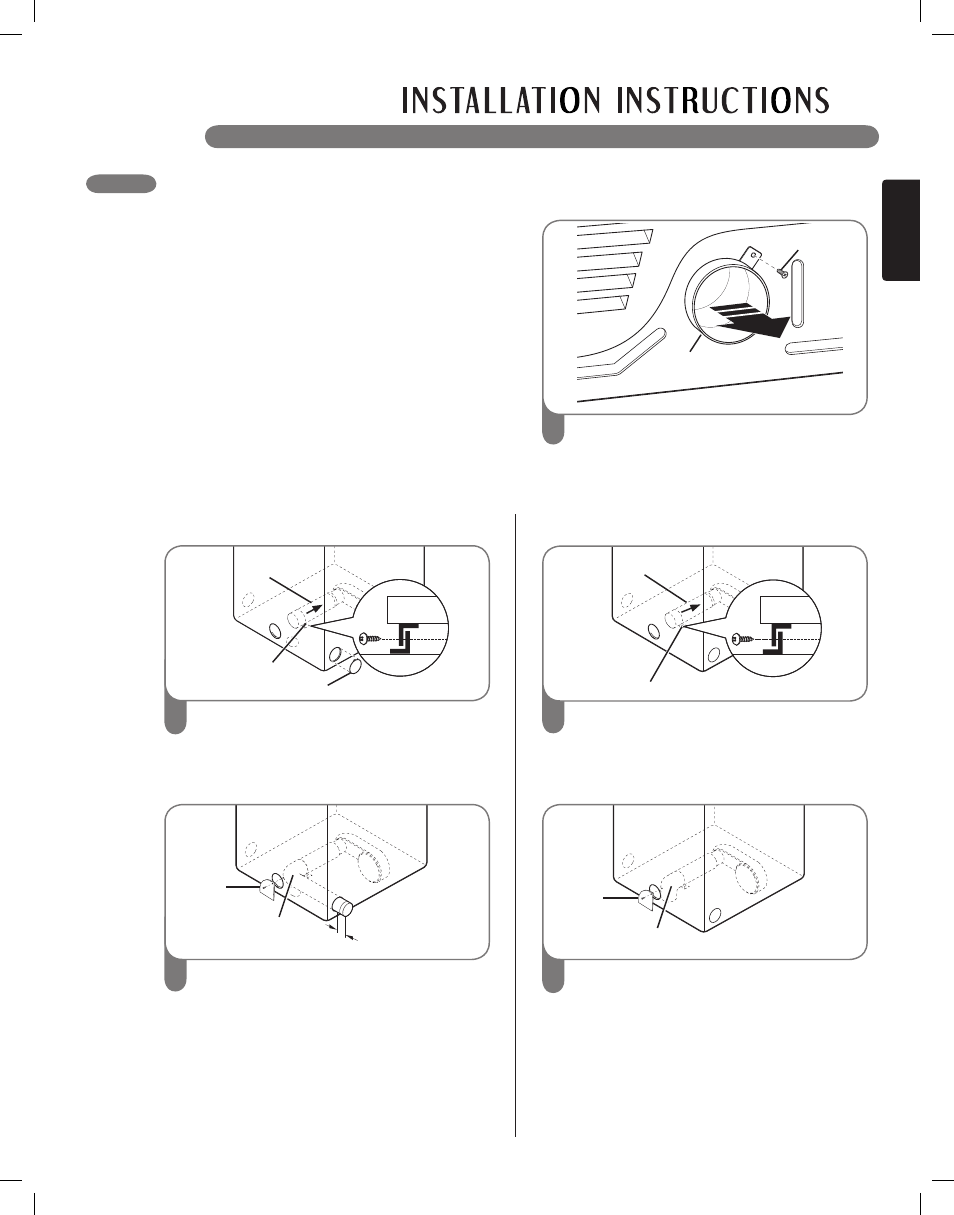 INSTALLATION INSTRUCTIONS