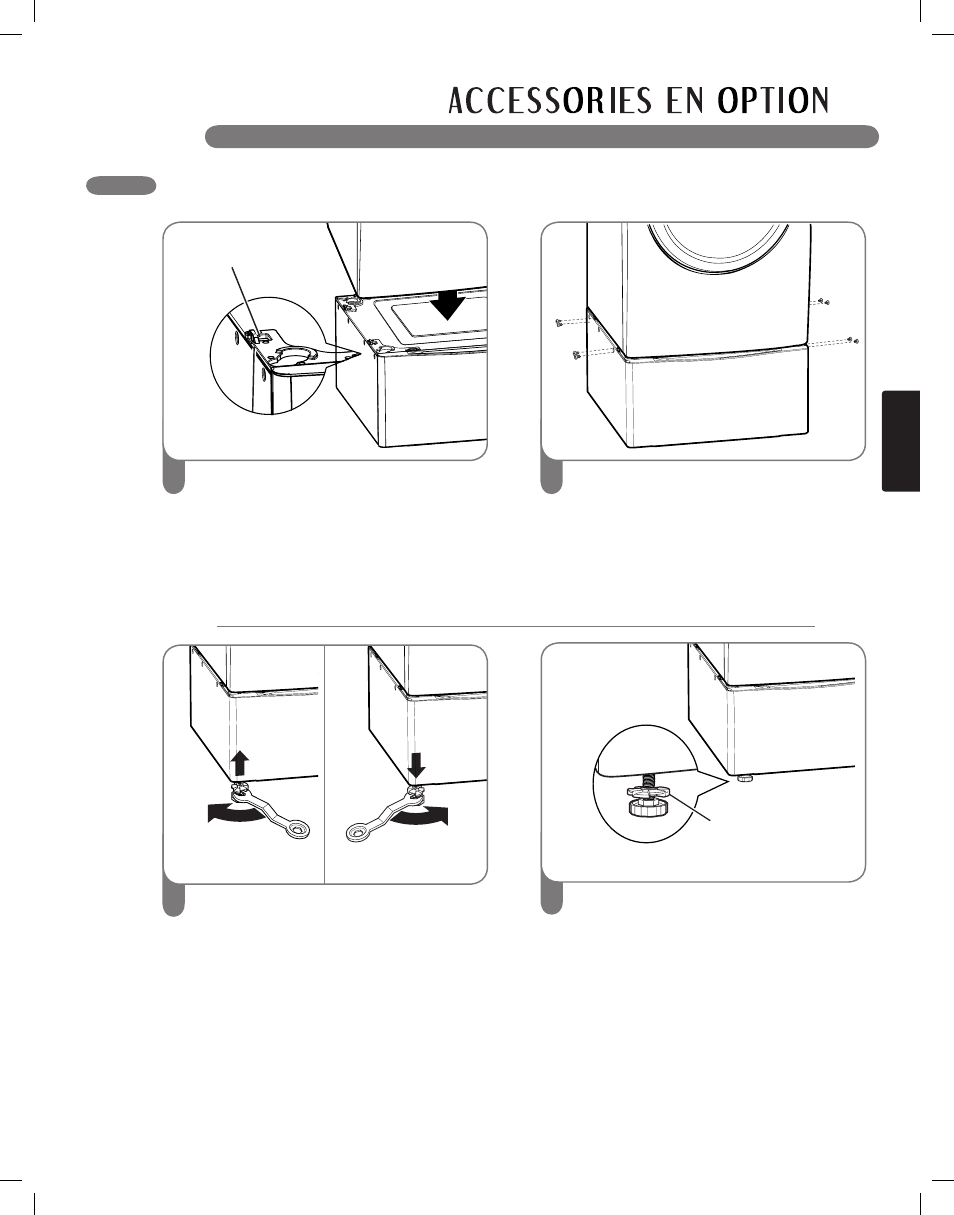 ACCESSORIES EN OPTION