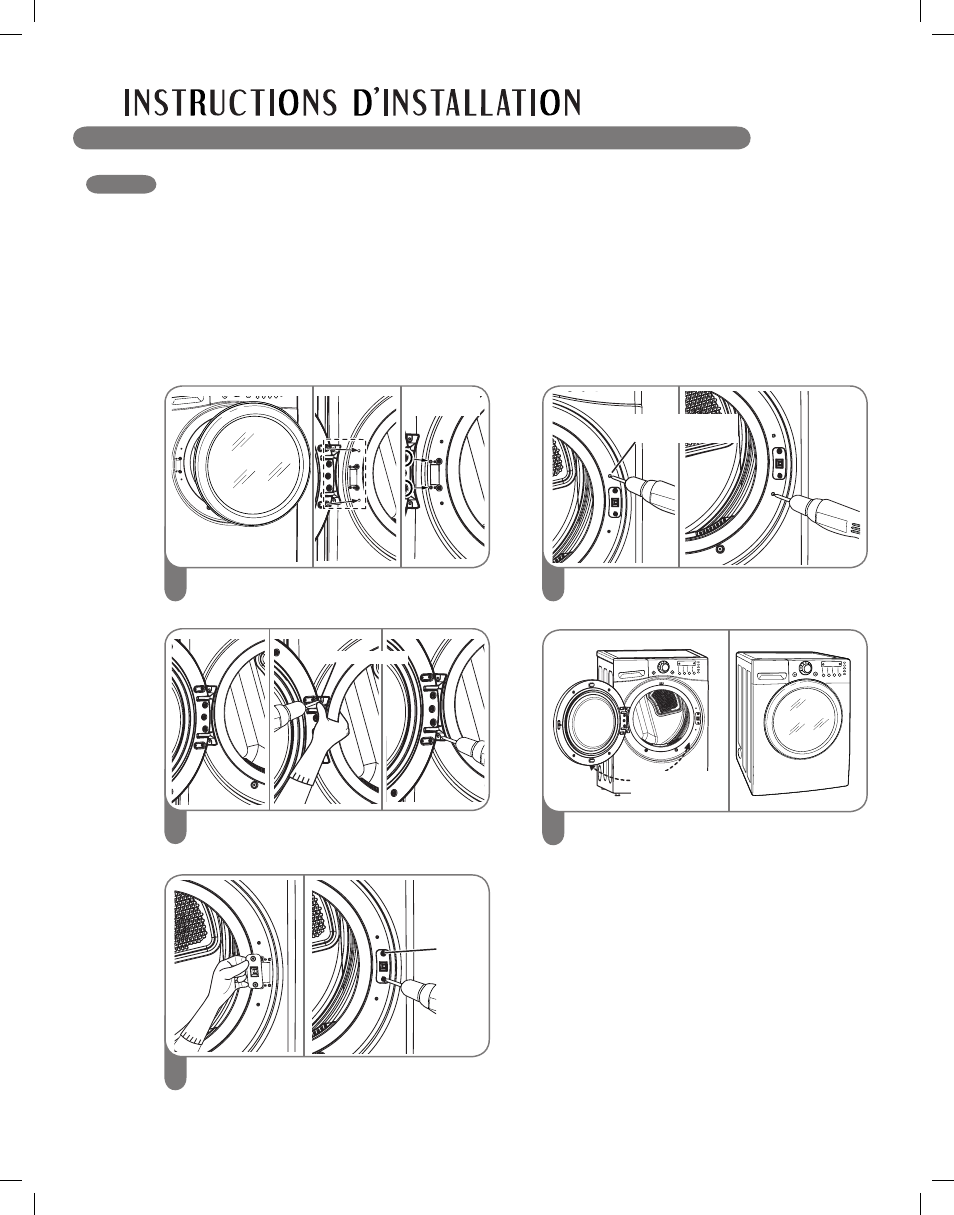 INSTRUCTIONS D'INSTALLATION