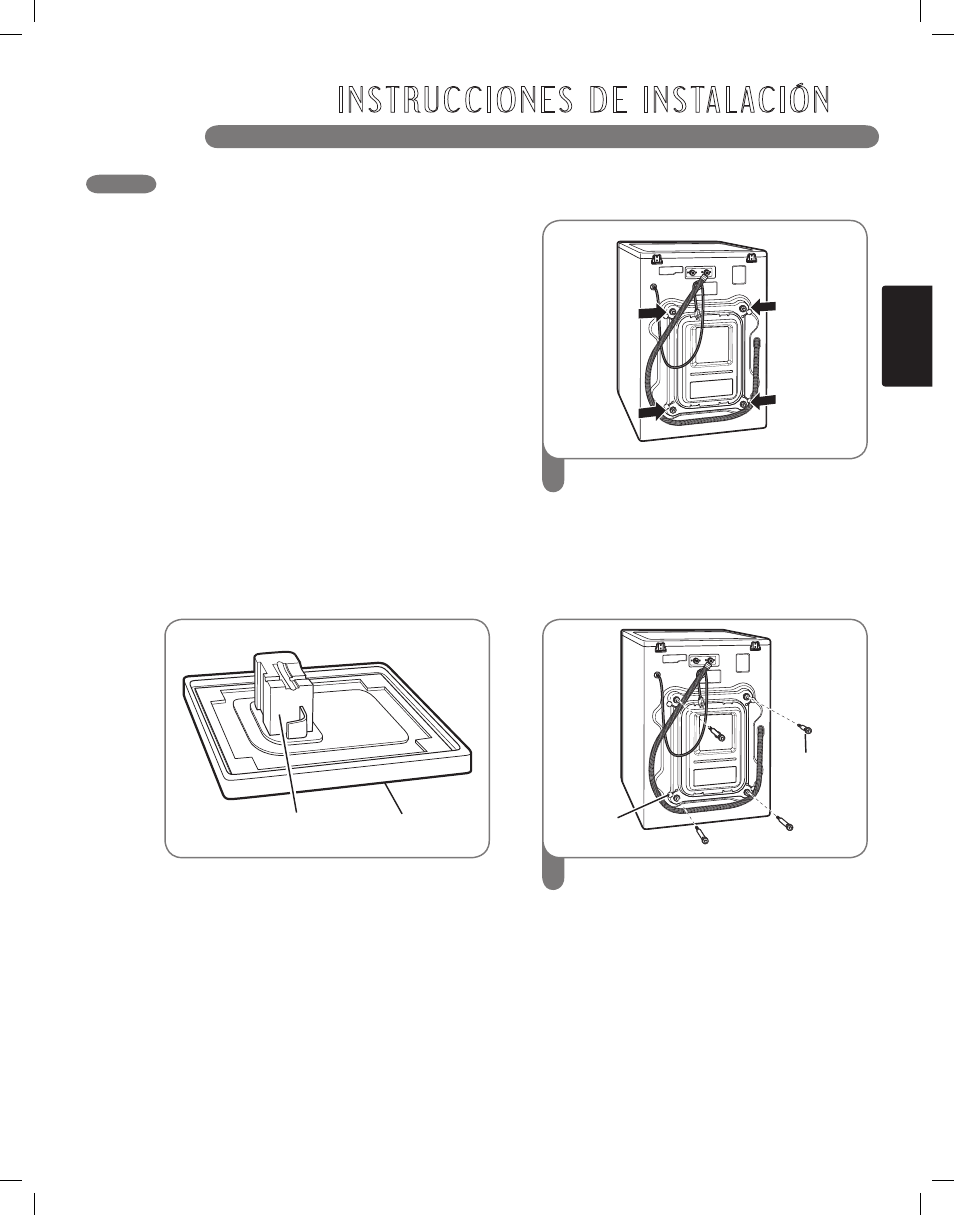 INSTRUCCIONES DE INSTALACIÓN