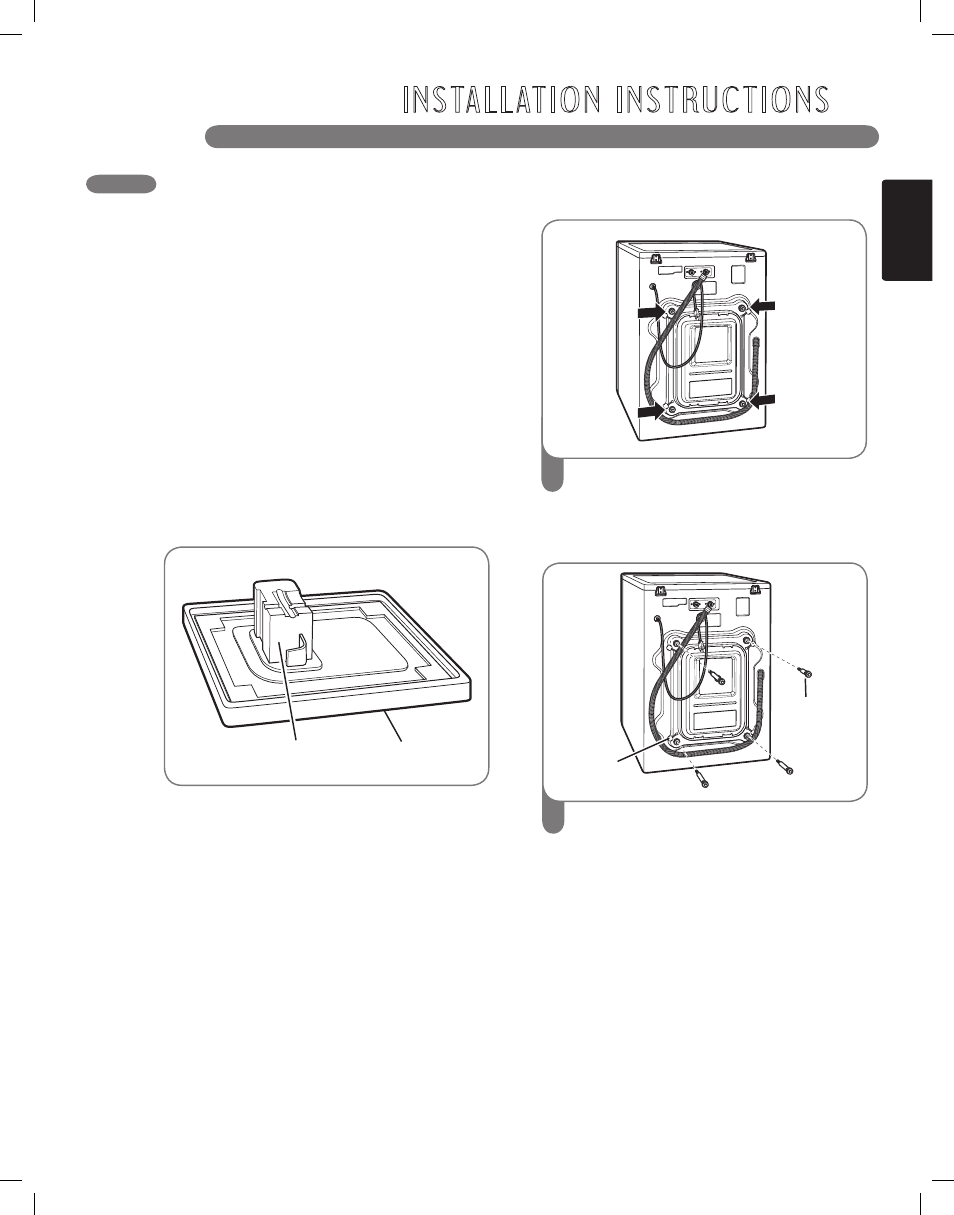 INSTALLATION INSTRUCTIONS