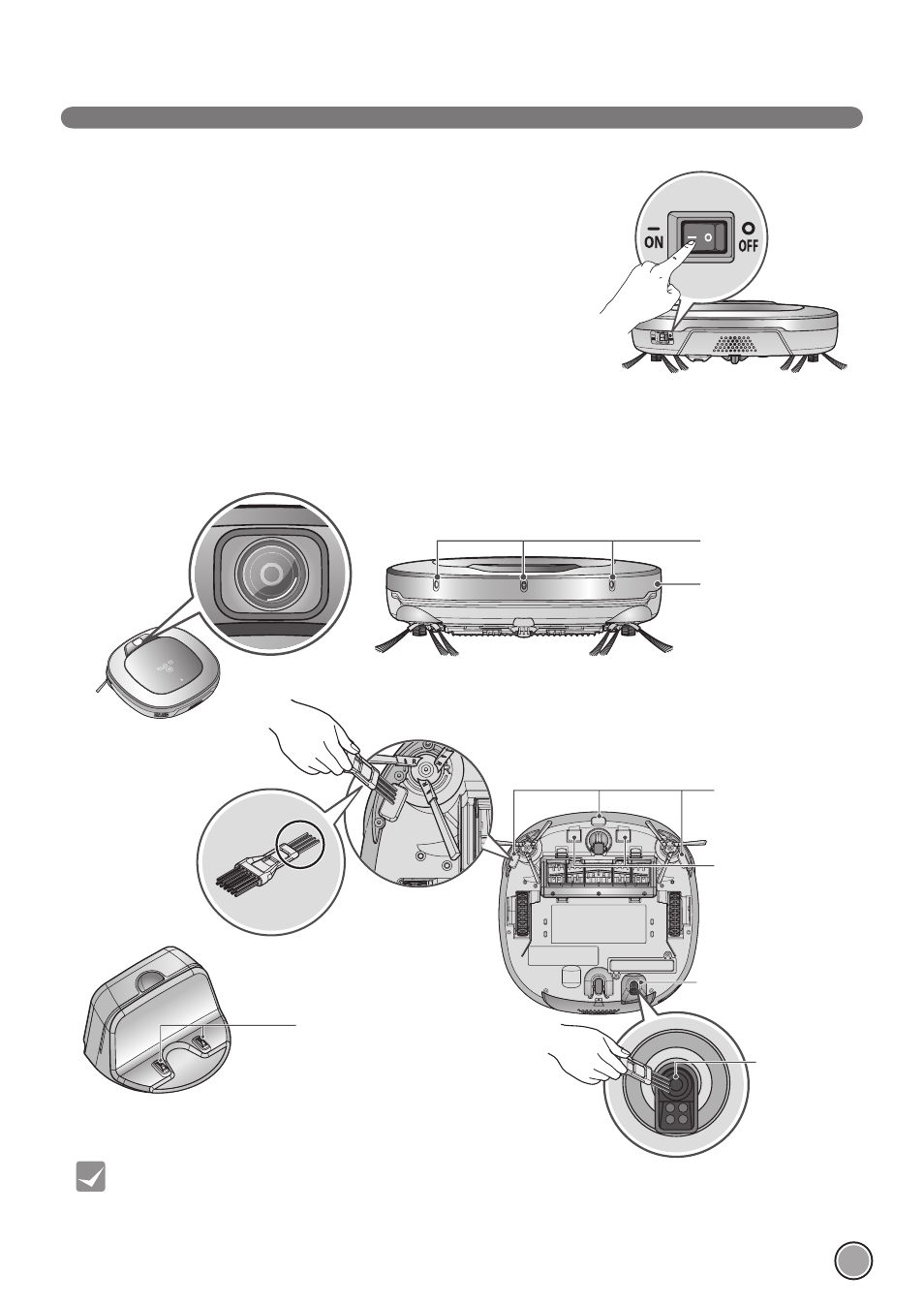 ON

OFF