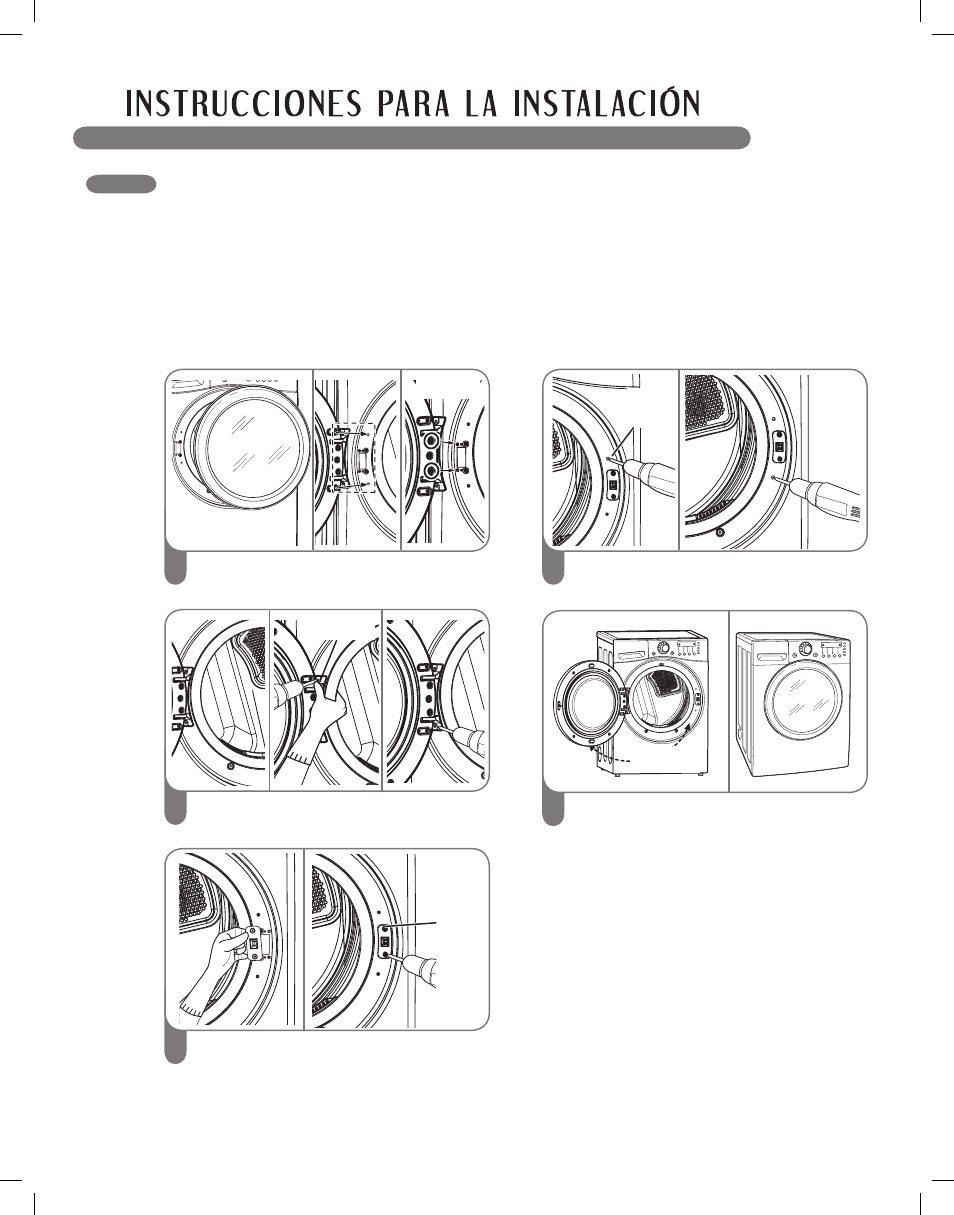 INSTRUCCIONES PARA LA INSTALACIÓN