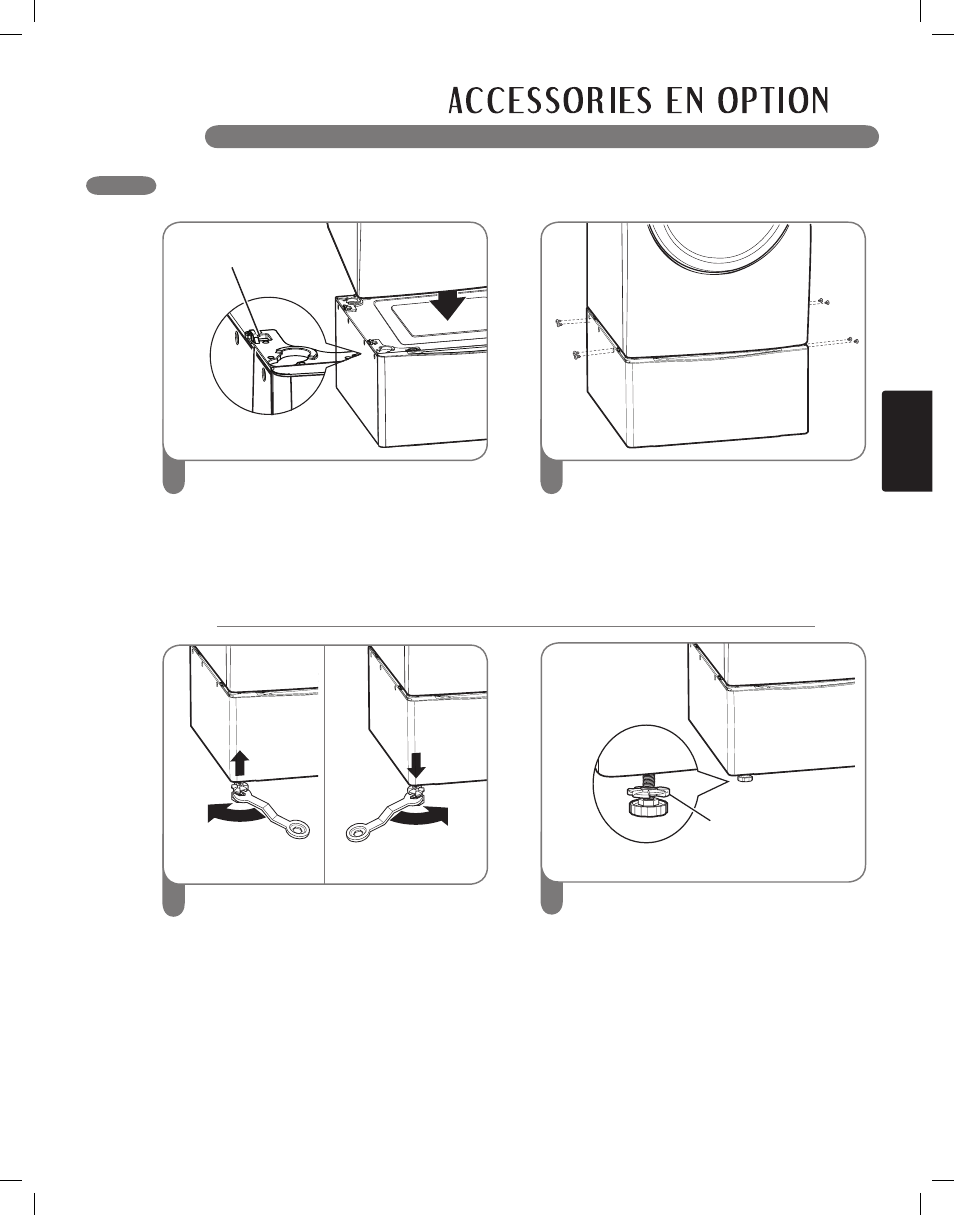 ACCESSORIES EN OPTION