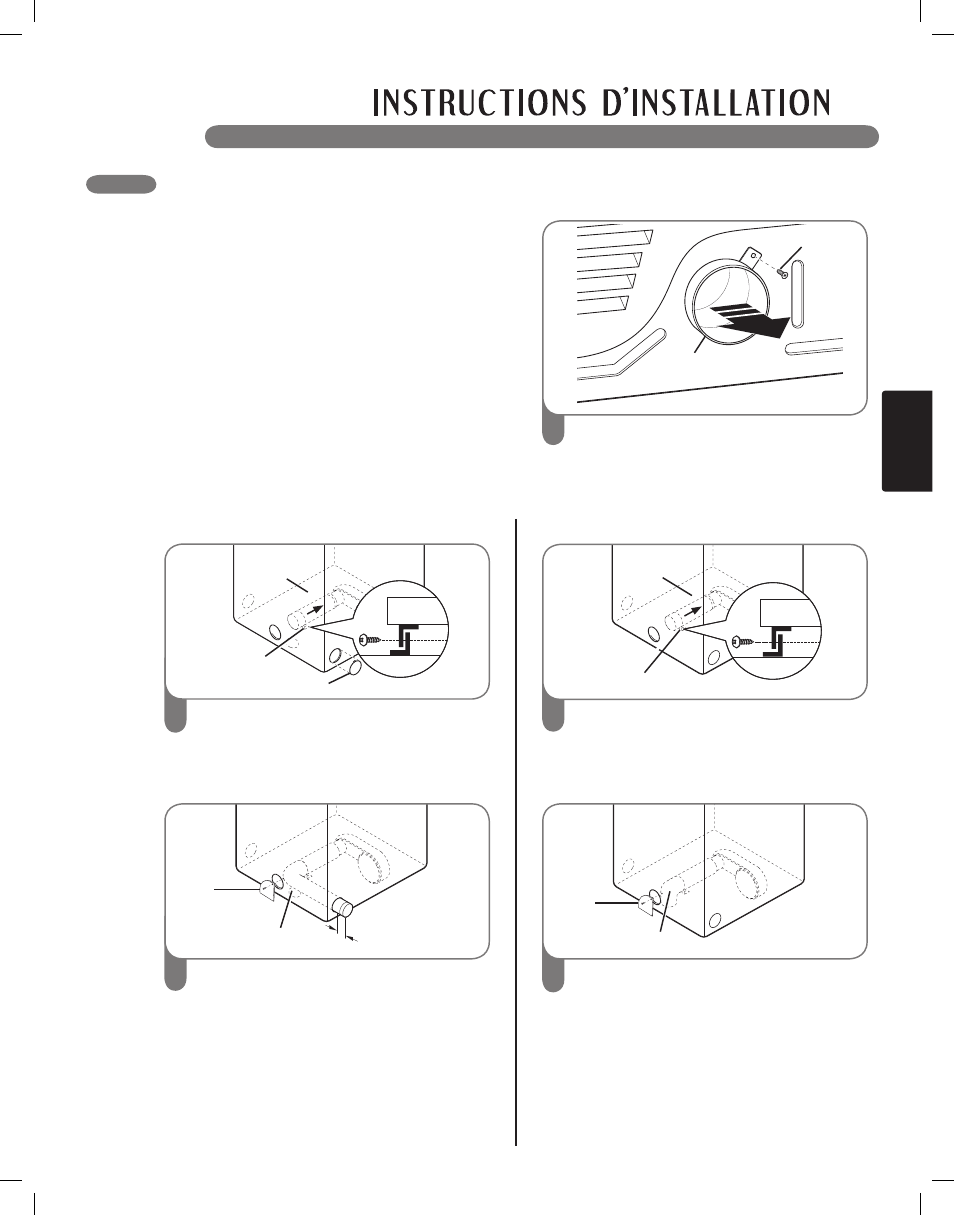 INSTRUCTIONS D'INSTALLATION