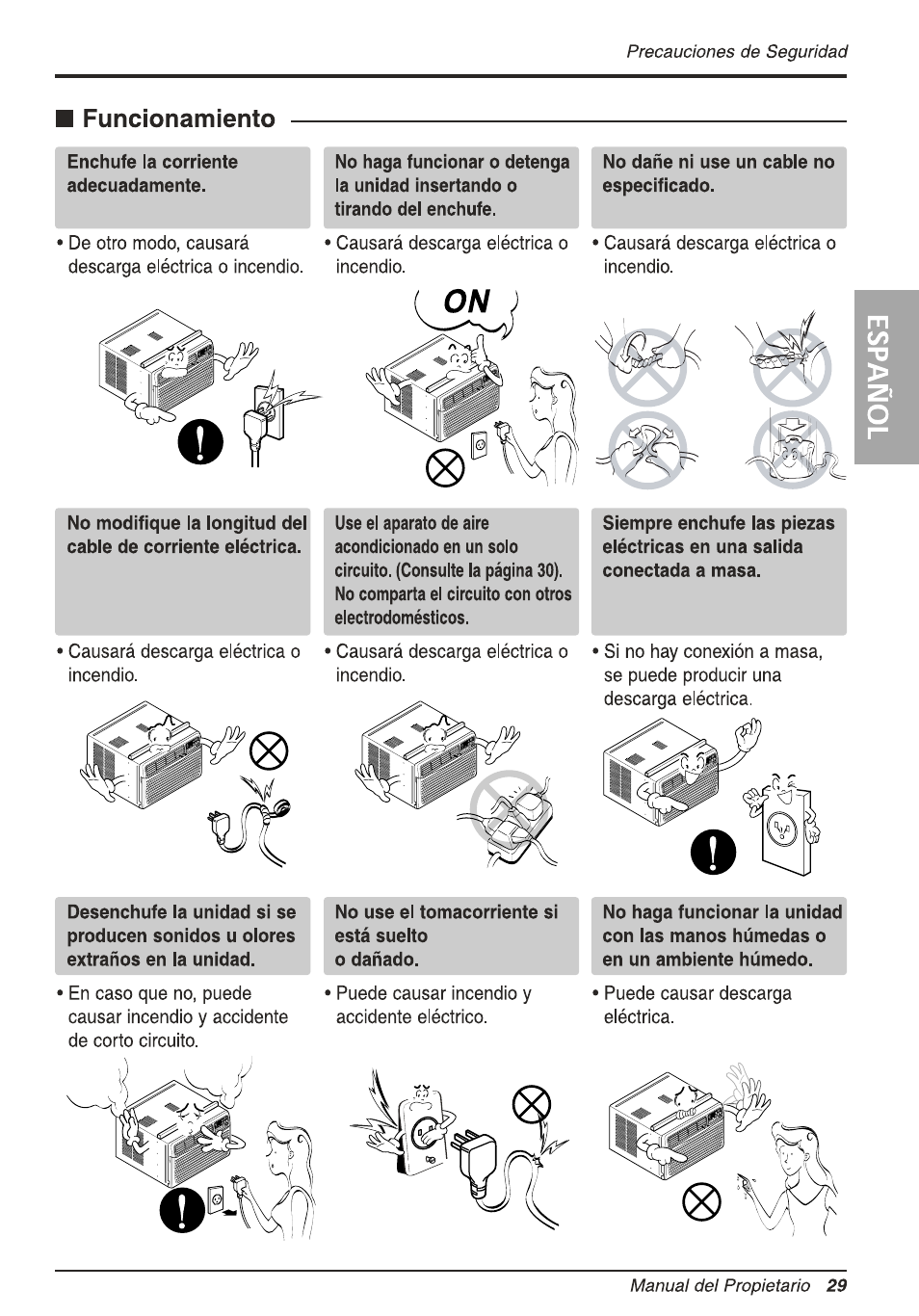 Precauciones de Seguridad

■ Funcionamiento

Enchufe la corriente adecuadamente.

• De otro modo, causará descarga eléctrica o incendio.

No haga funcionar o detenga la unidad insertando o tirando del enchufe.

• Causará descarga eléctrica o incendio.

ON

No dañe ni use un cable no especificado.

• Causará descarga eléctrica o incendio.

ESPAÑOL

No modifique la longitud del cable de corriente eléctrica.

• Causará descarga eléctrica o incendio.

Use el aparato de aire acondicionado en un solo circuito. (Consulte la página 30). No comparta el circuito con otros electrodomésticos.

• Causará descarga eléctrica o incendio.

Siempre enchufe las piezas eléctricas en una salida conectada a masa.

• Si no hay conexión a masa, se puede producir una descarga eléctrica.

Desenchufe la unidad si se producen sonidos u olores extraños en la unidad.

• En caso que no, puede causar incendio y accidente de corto circuito.

No use el tomacorriente si está suelto o dañado.

• Puede causar incendio y accidente eléctrico.

No haga funcionar la unidad con las manos húmedas o en un ambiente húmedo.

• Puede causar descarga eléctrica.

Manual del Propietario 29