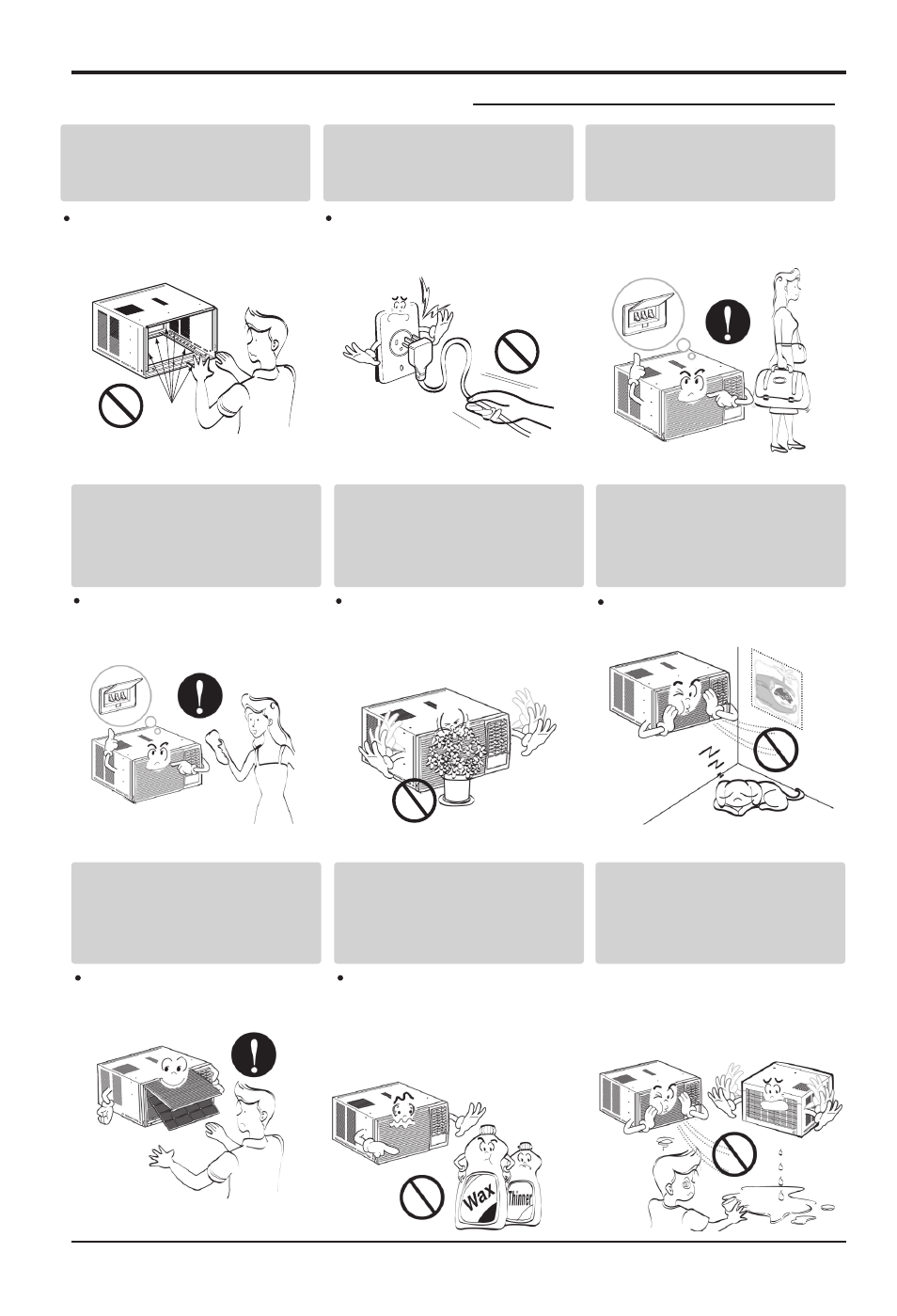 Wax

Thinner