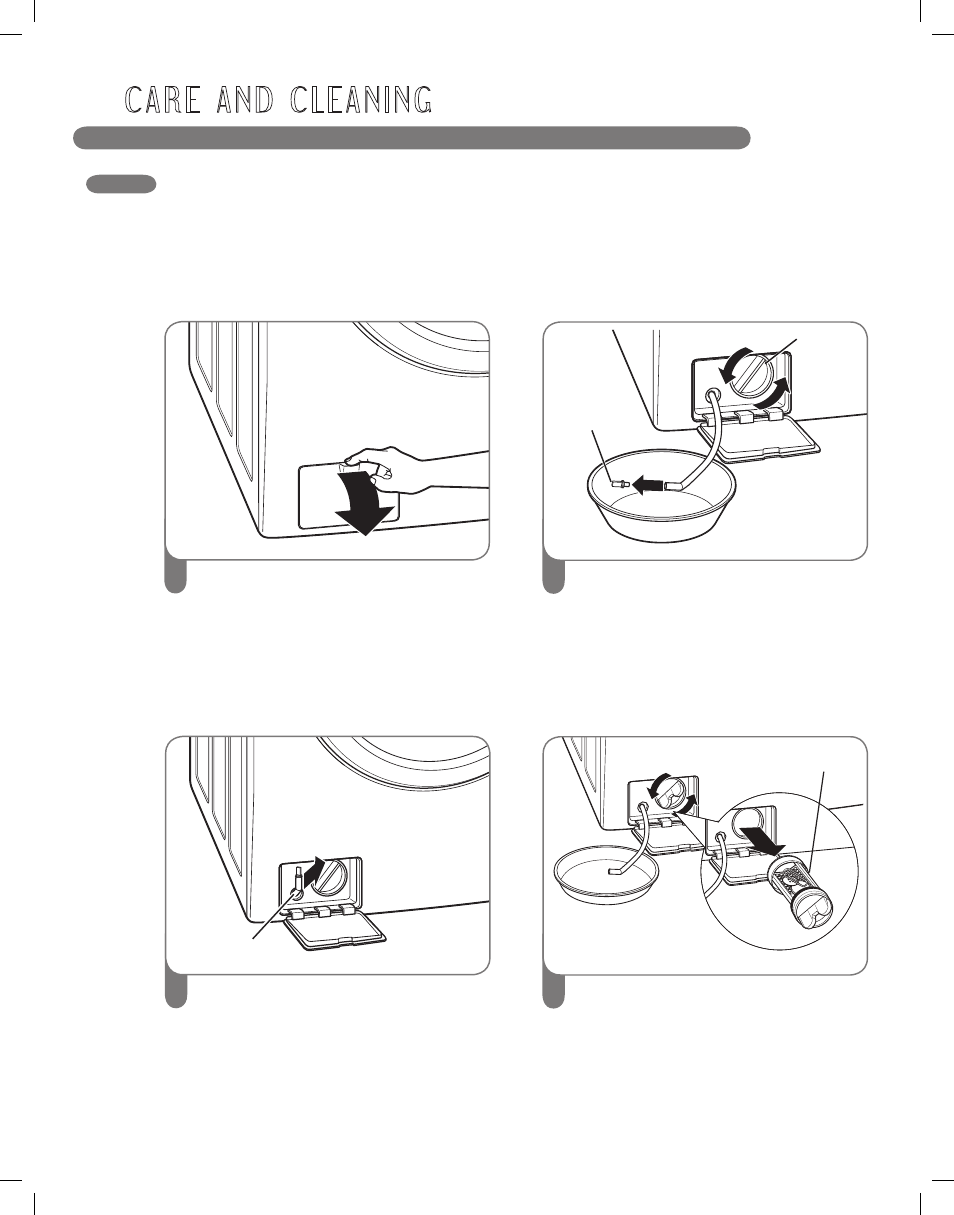 CARE AND CLEANING