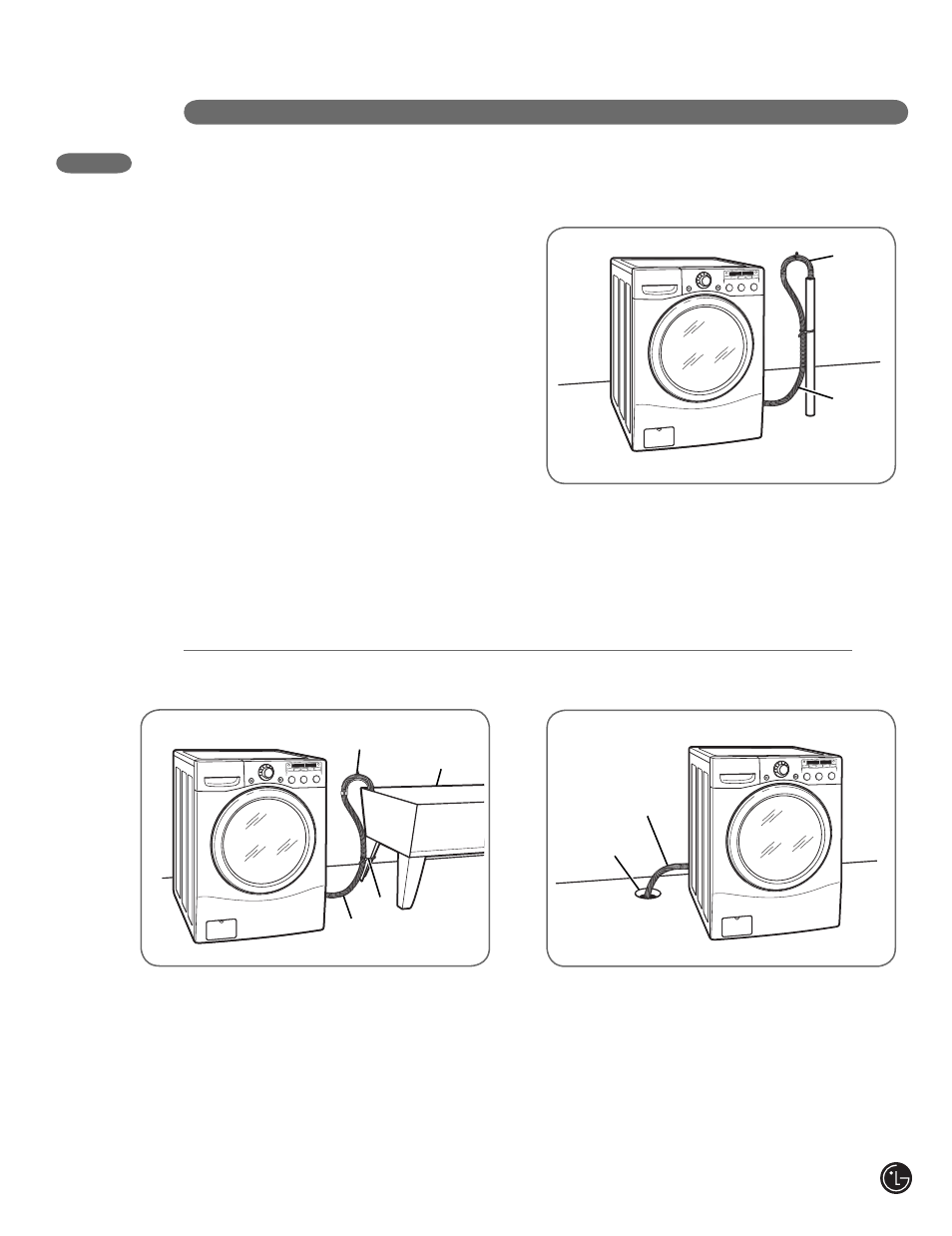 LG