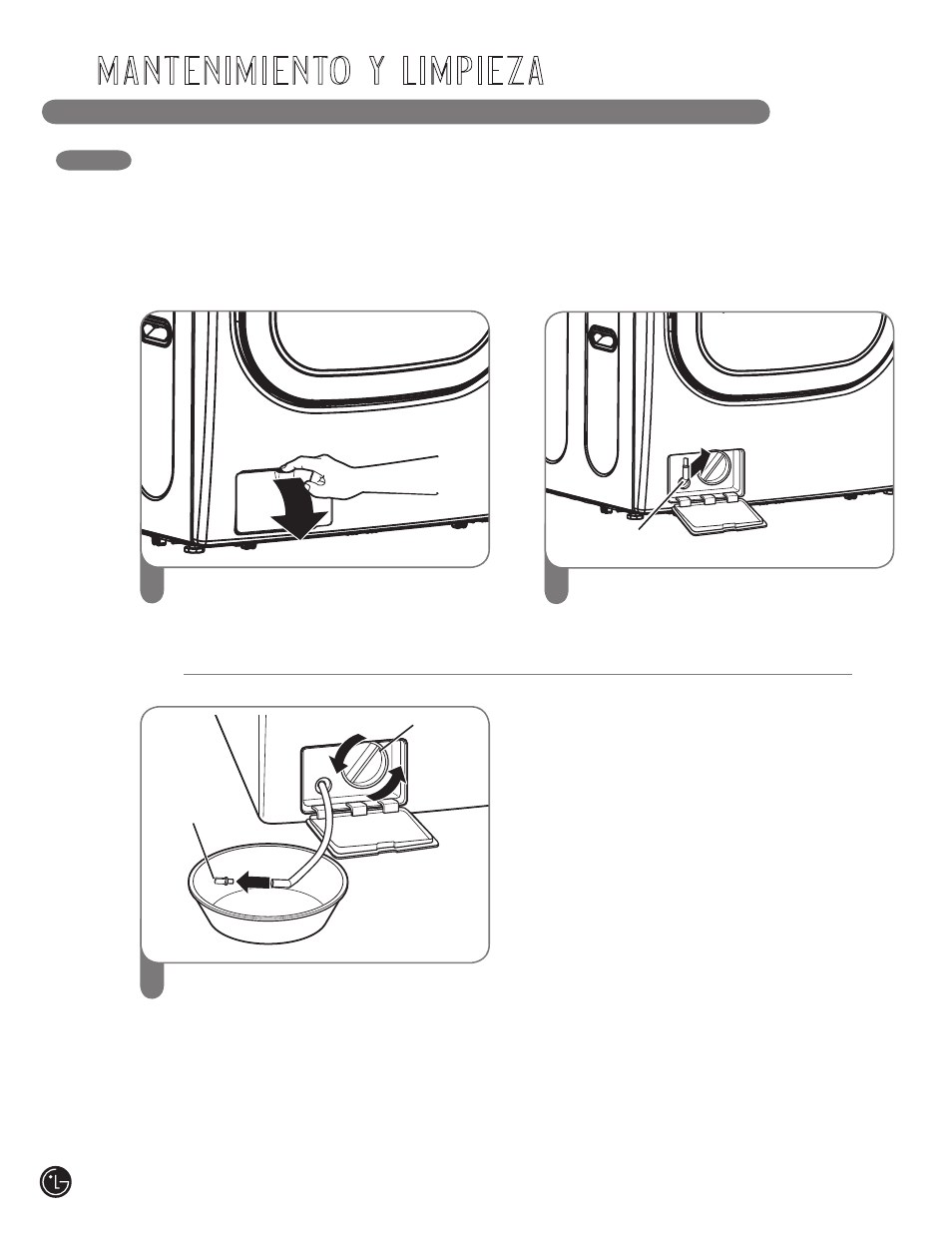 MANTENIMIENTO Y LIMPIEZA