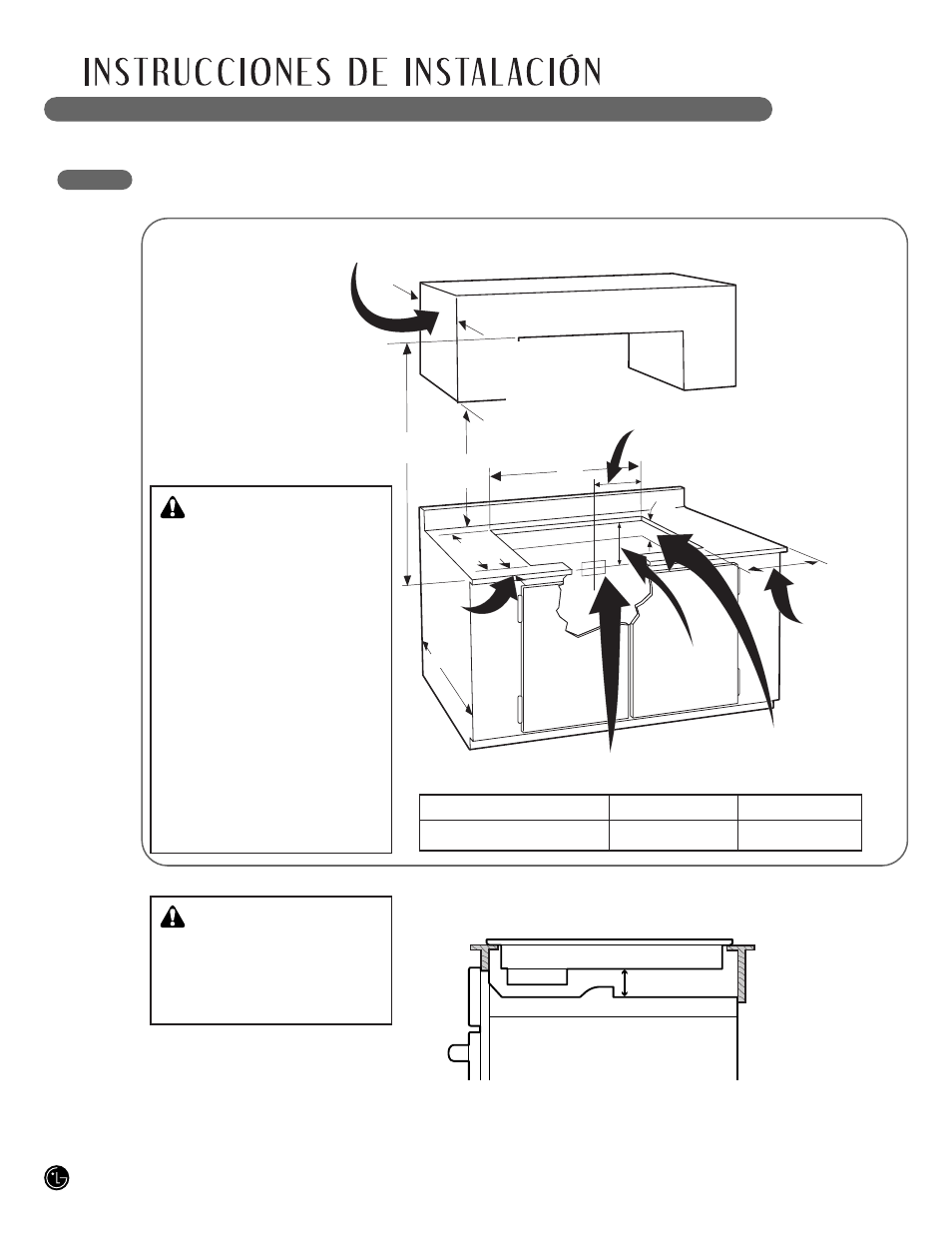 INSTRUCCIONES DE INSTALACIÓN