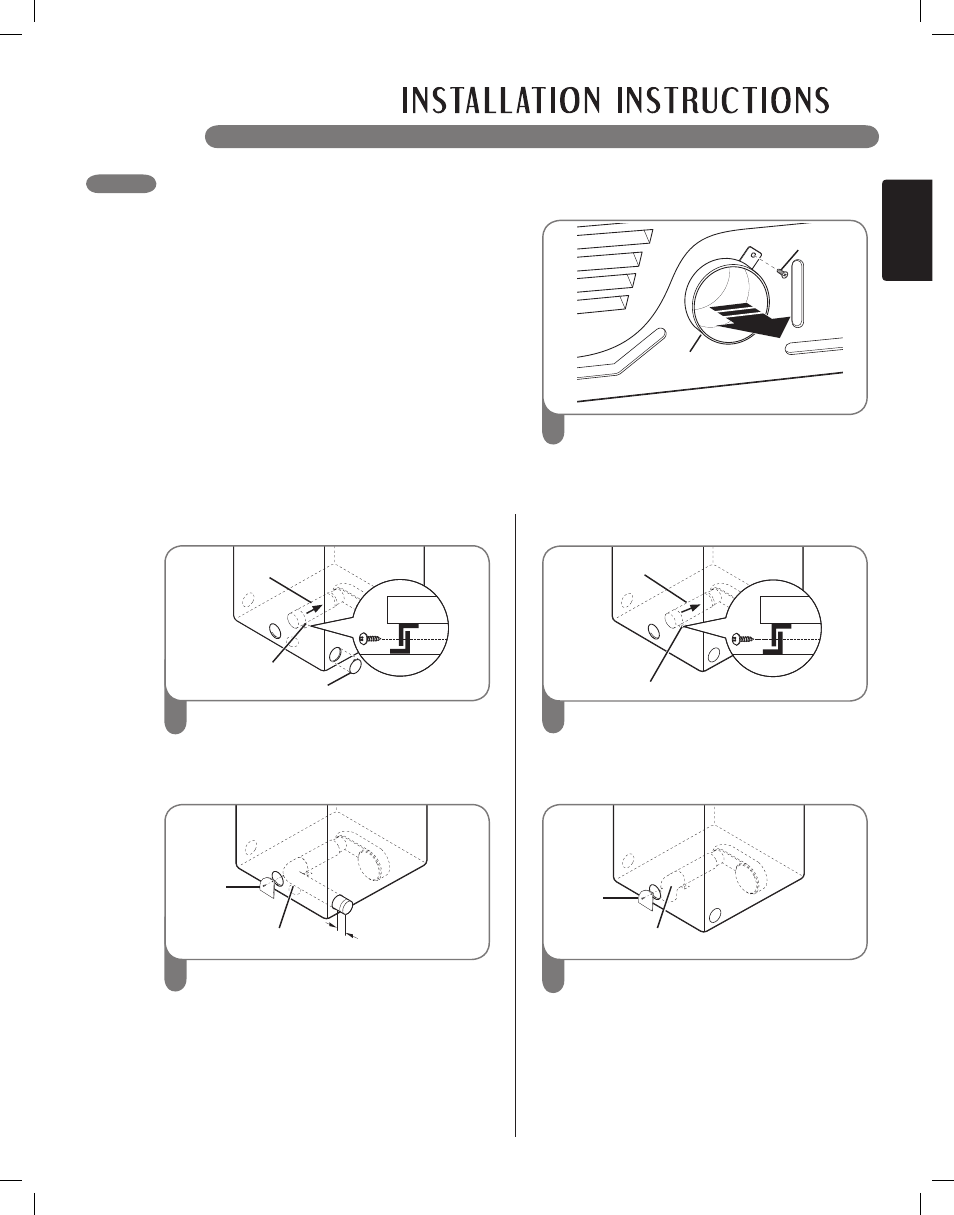 INSTALLATION INSTRUCTIONS