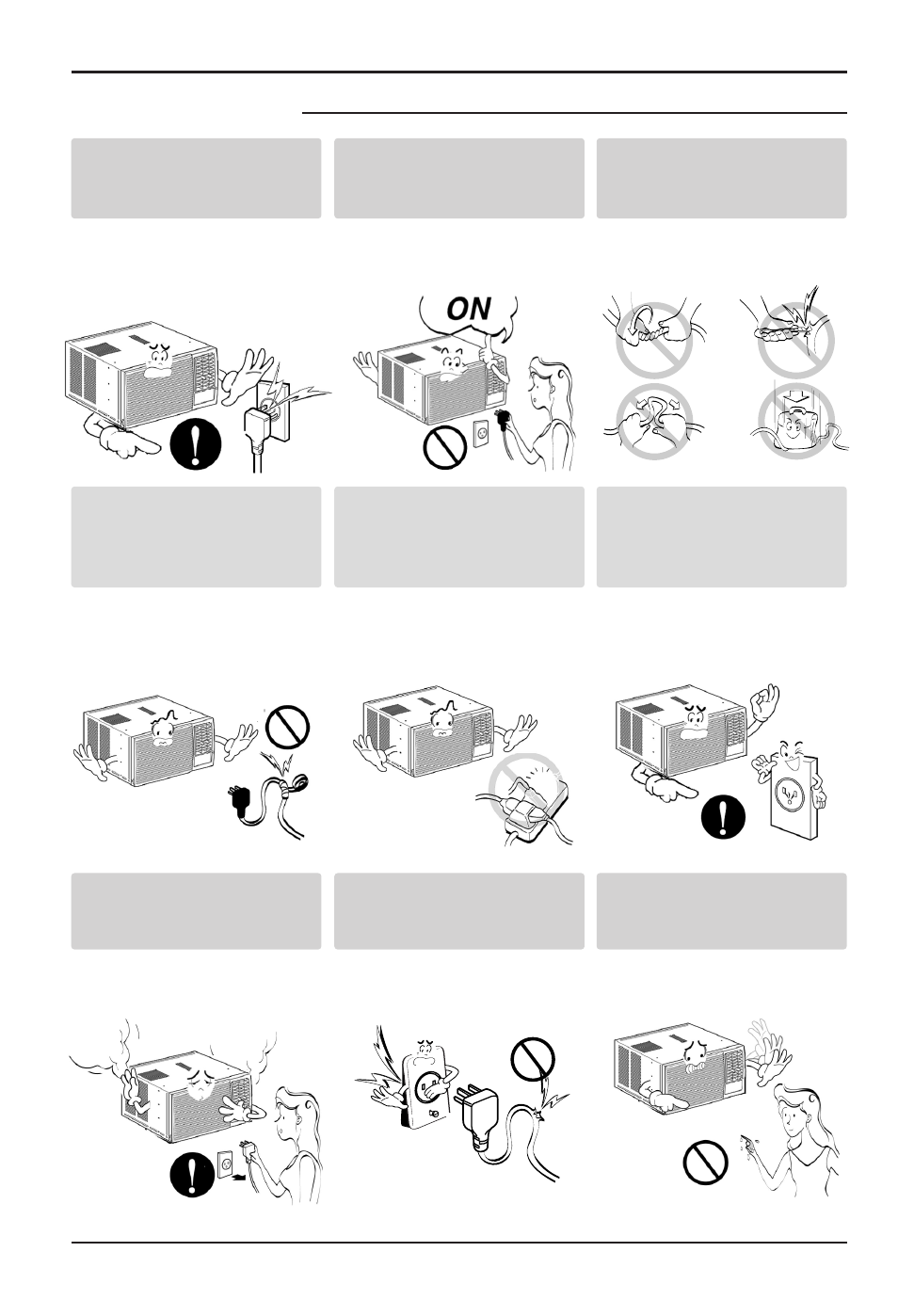 ON