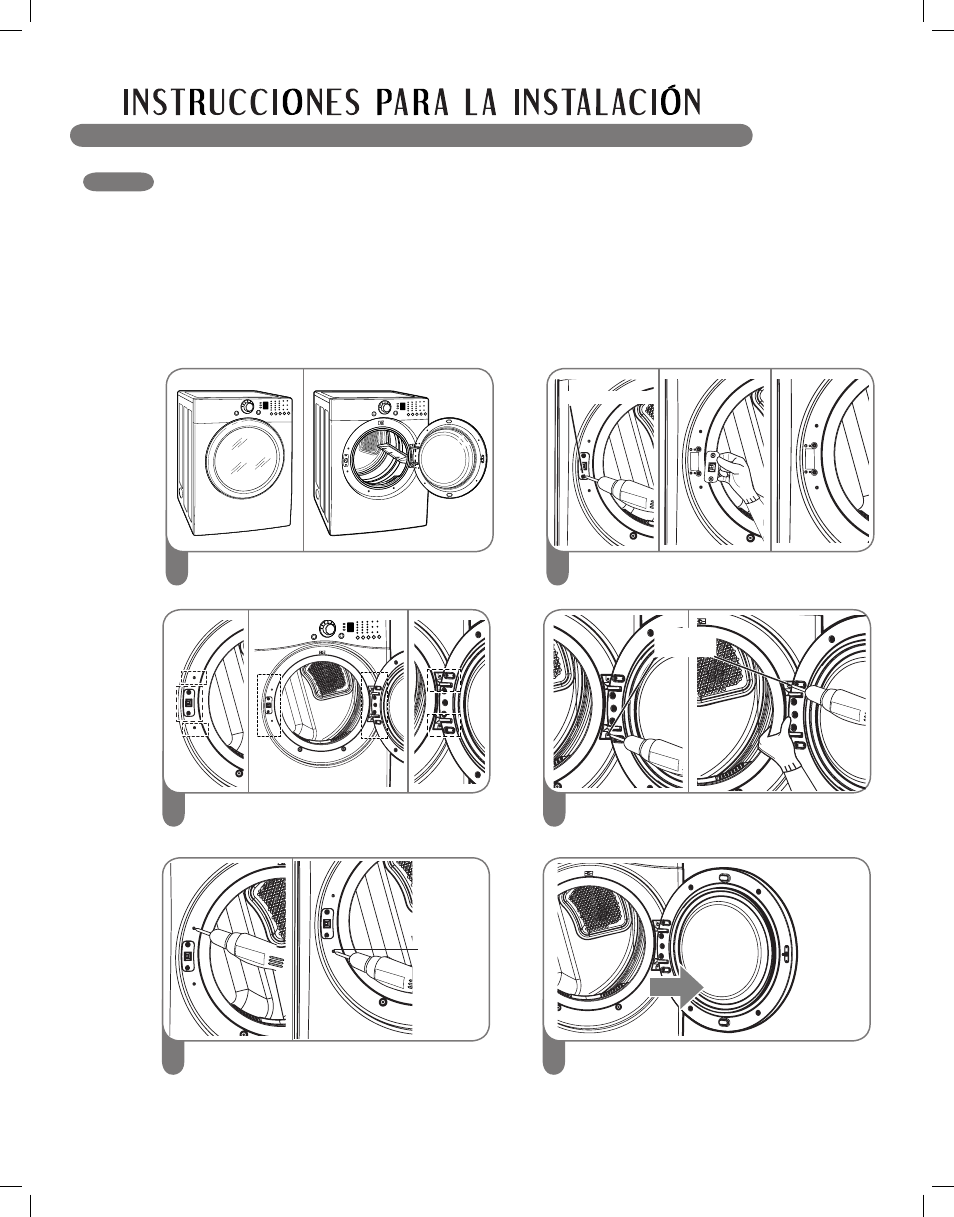 INSTRUCCIONES PARA LA INSTALACIÓN