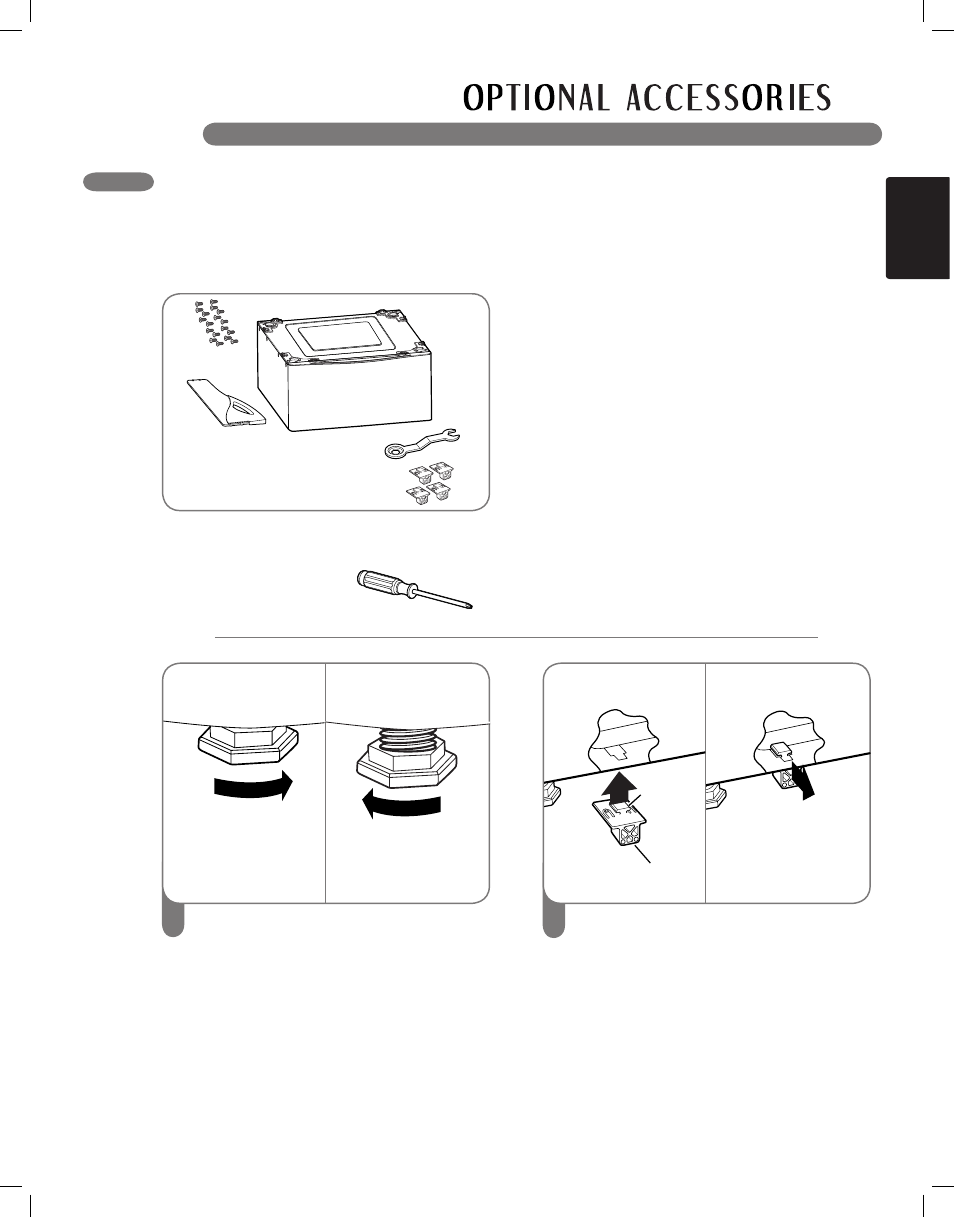 OPTIONAL ACCESSORIES