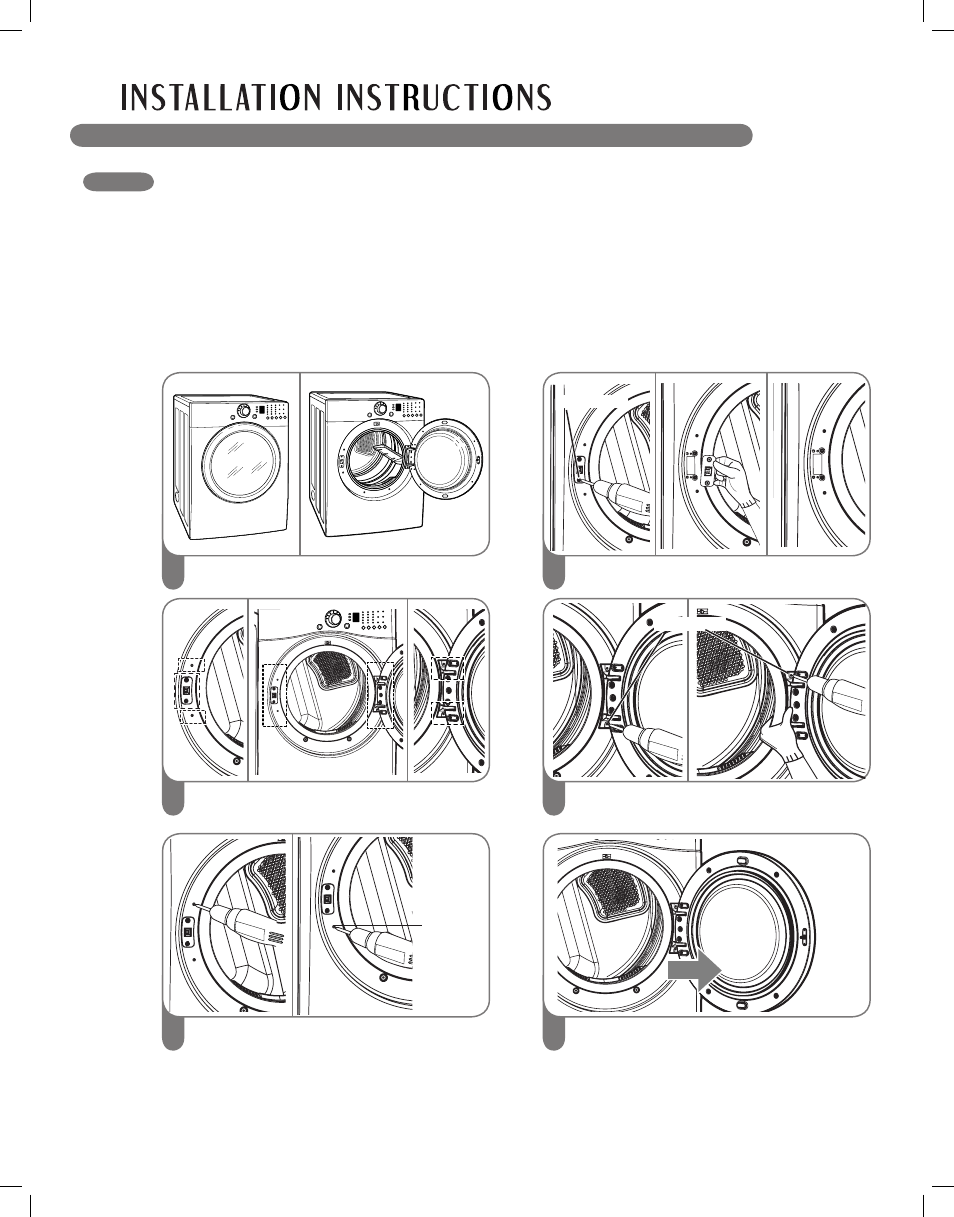 INSTALLATION INSTRUCTIONS