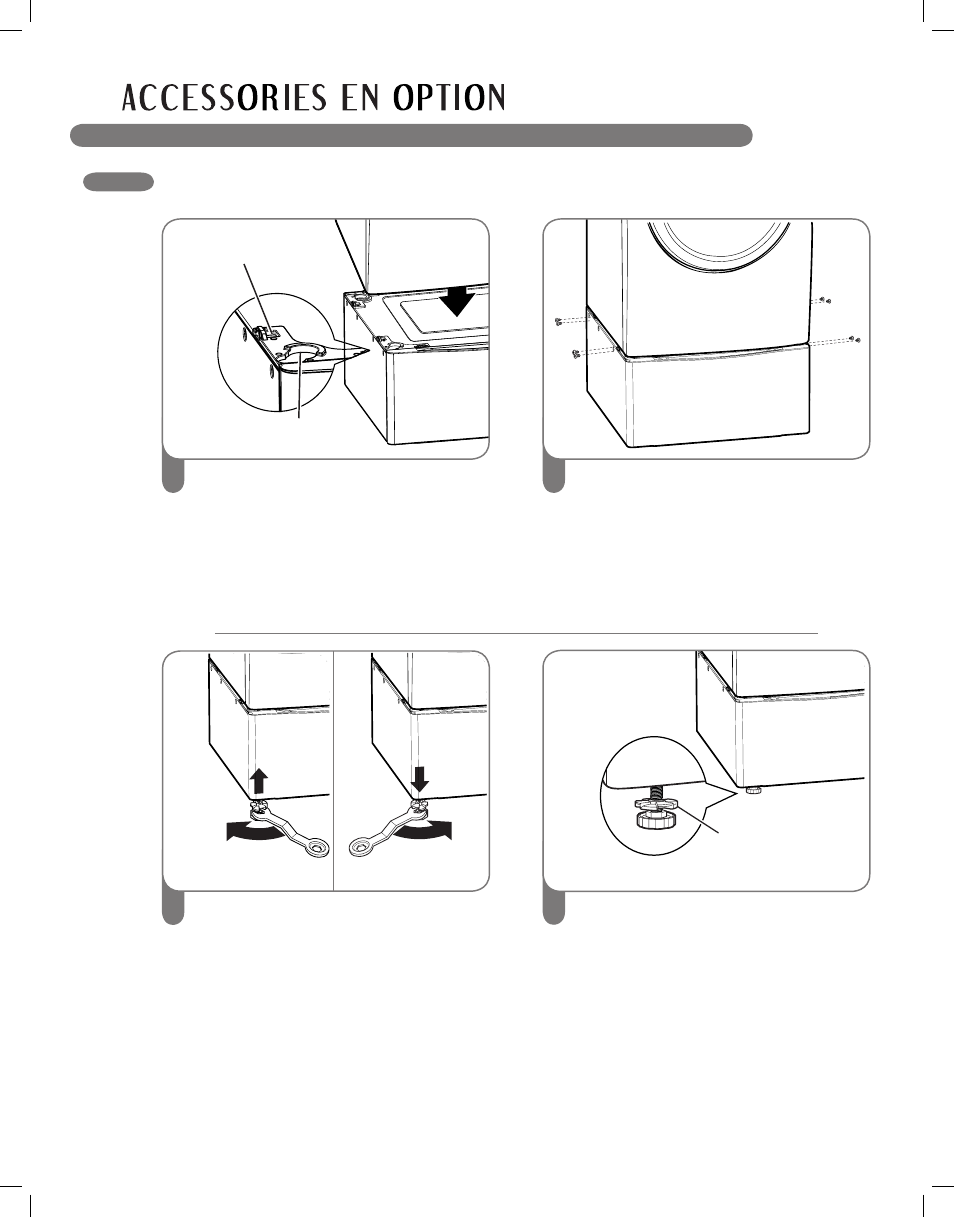 ACCESSORIES EN OPTION