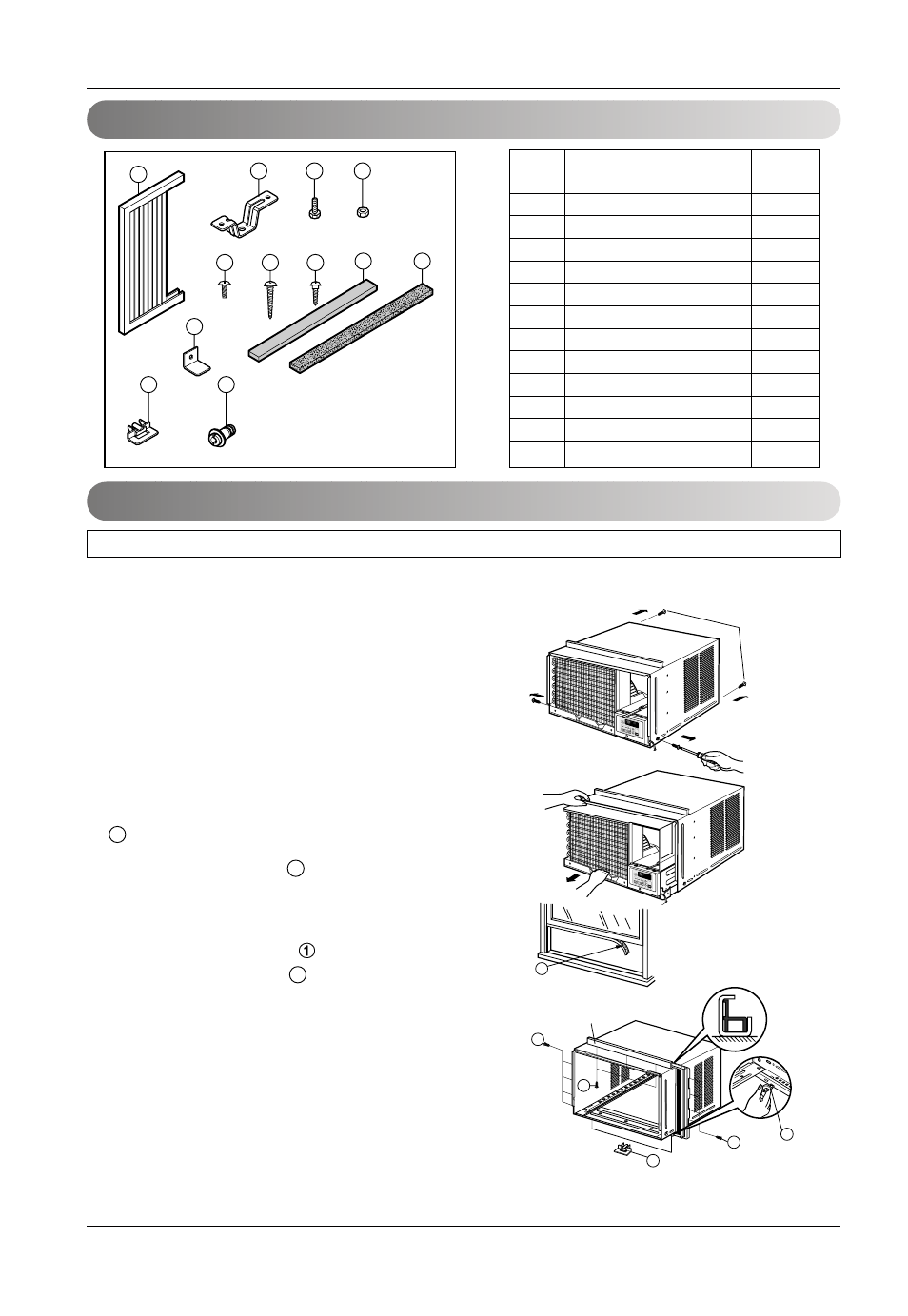 1