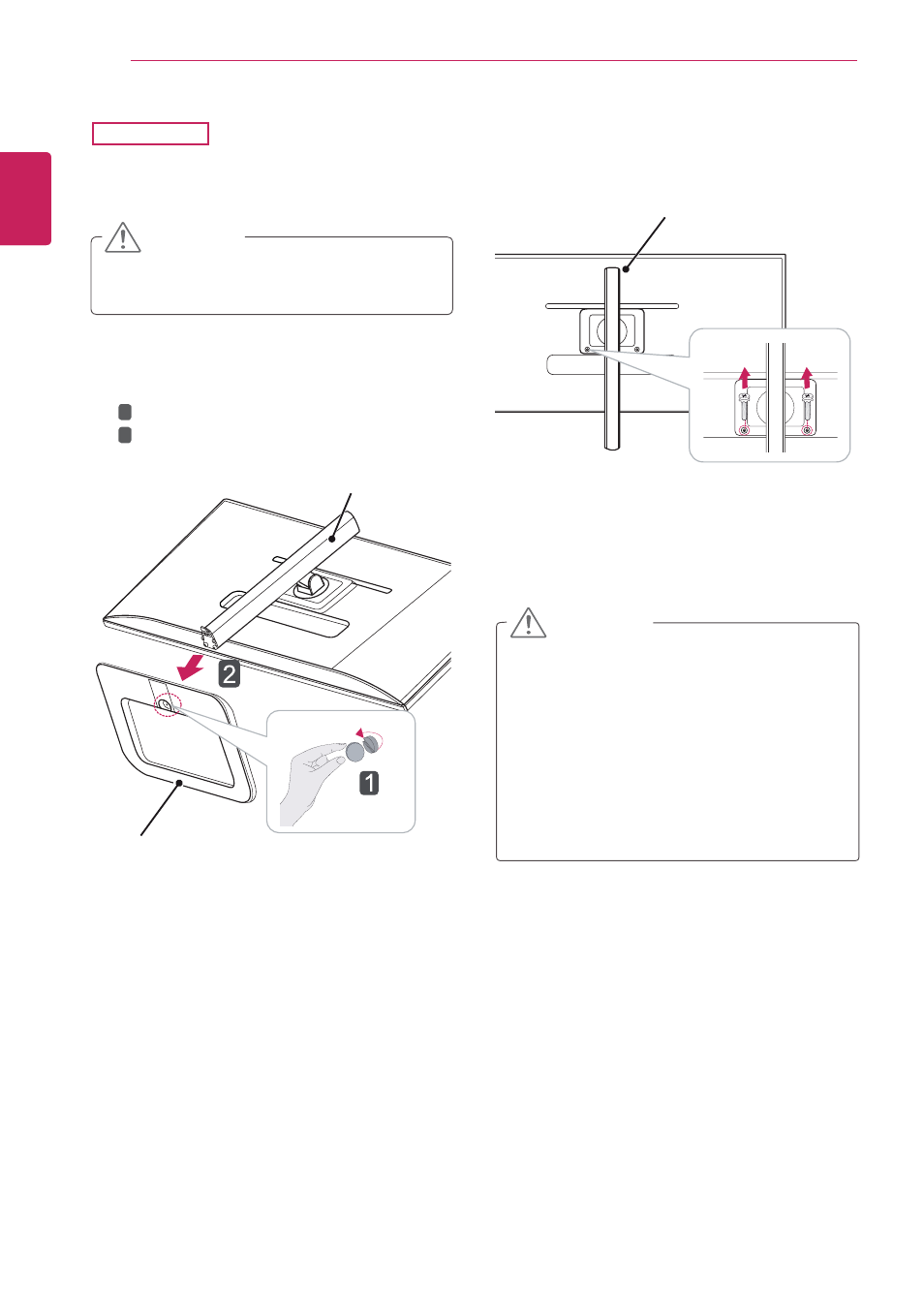 2

1