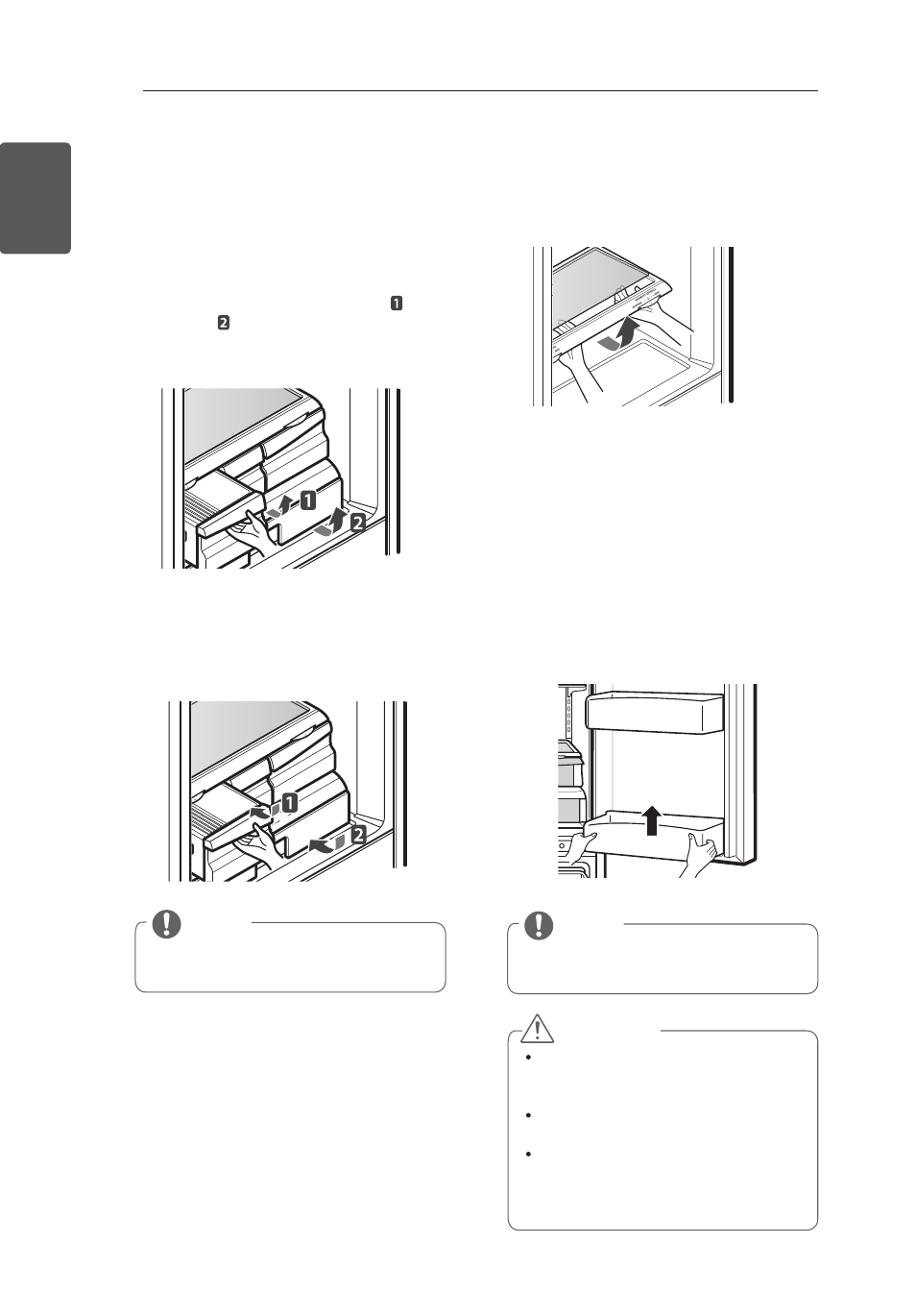 1

2

1

2

1

2