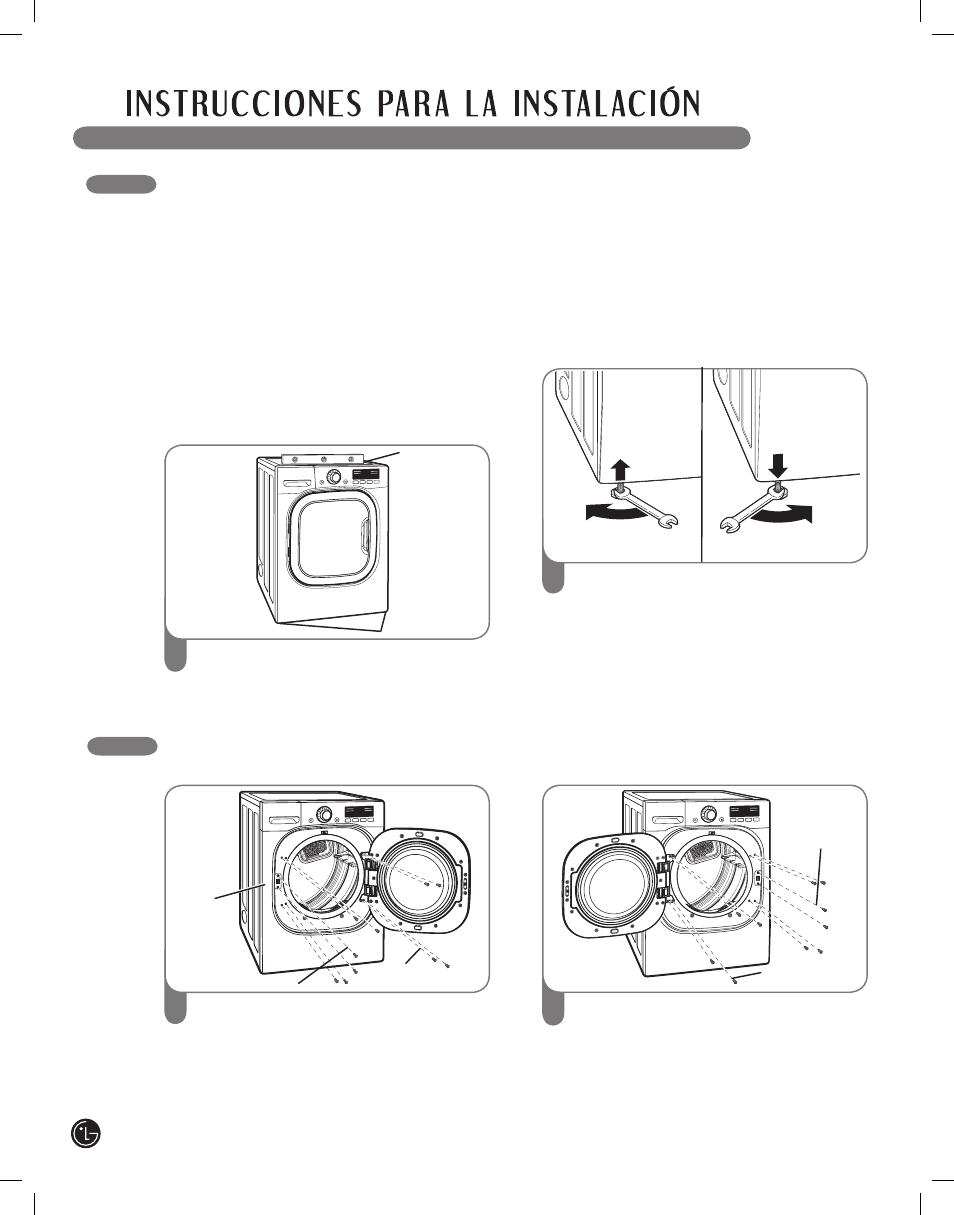 INSTRUCCIONES PARA LA INSTALACIÓN