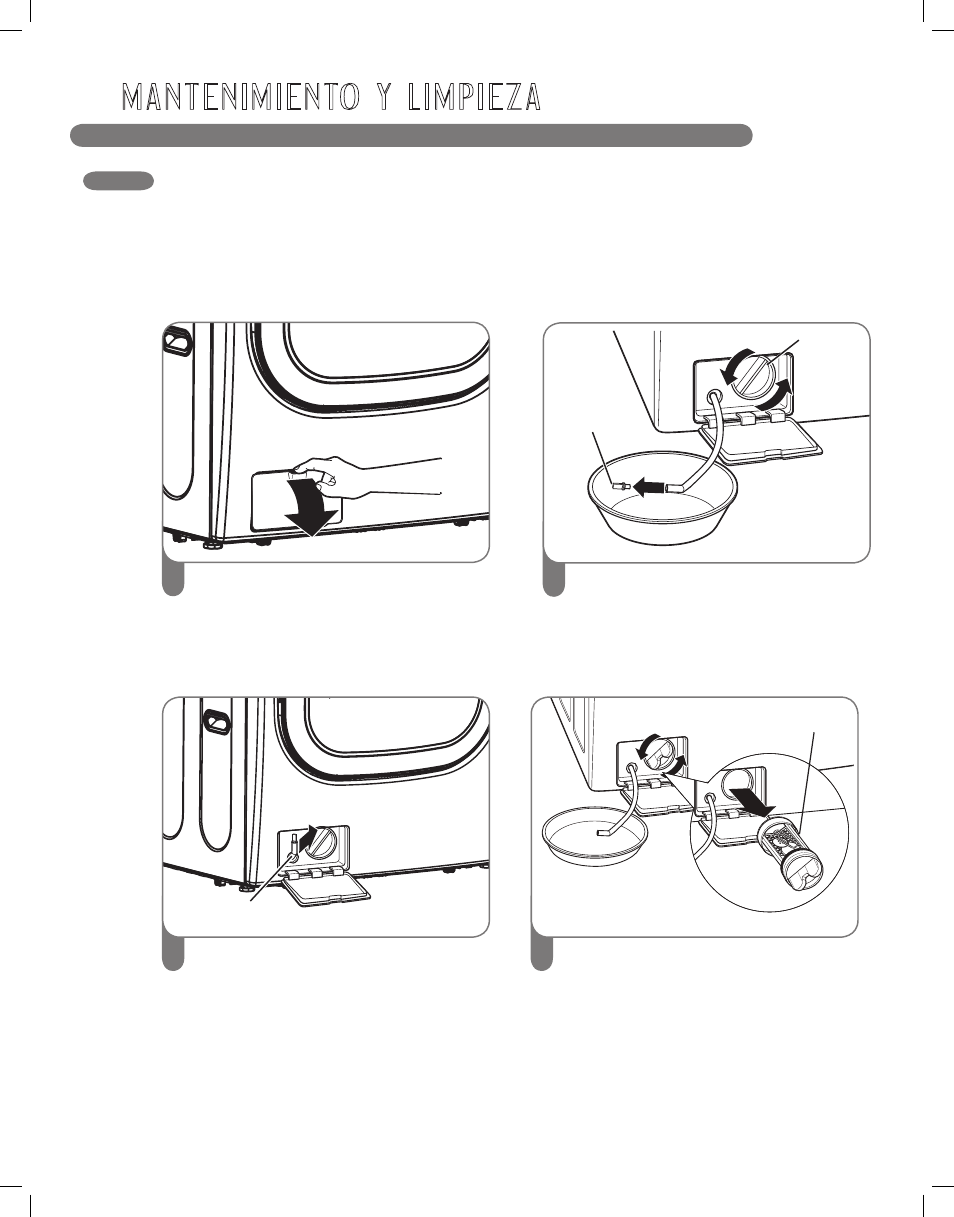 MANTENIMIENTO Y LIMPIEZA