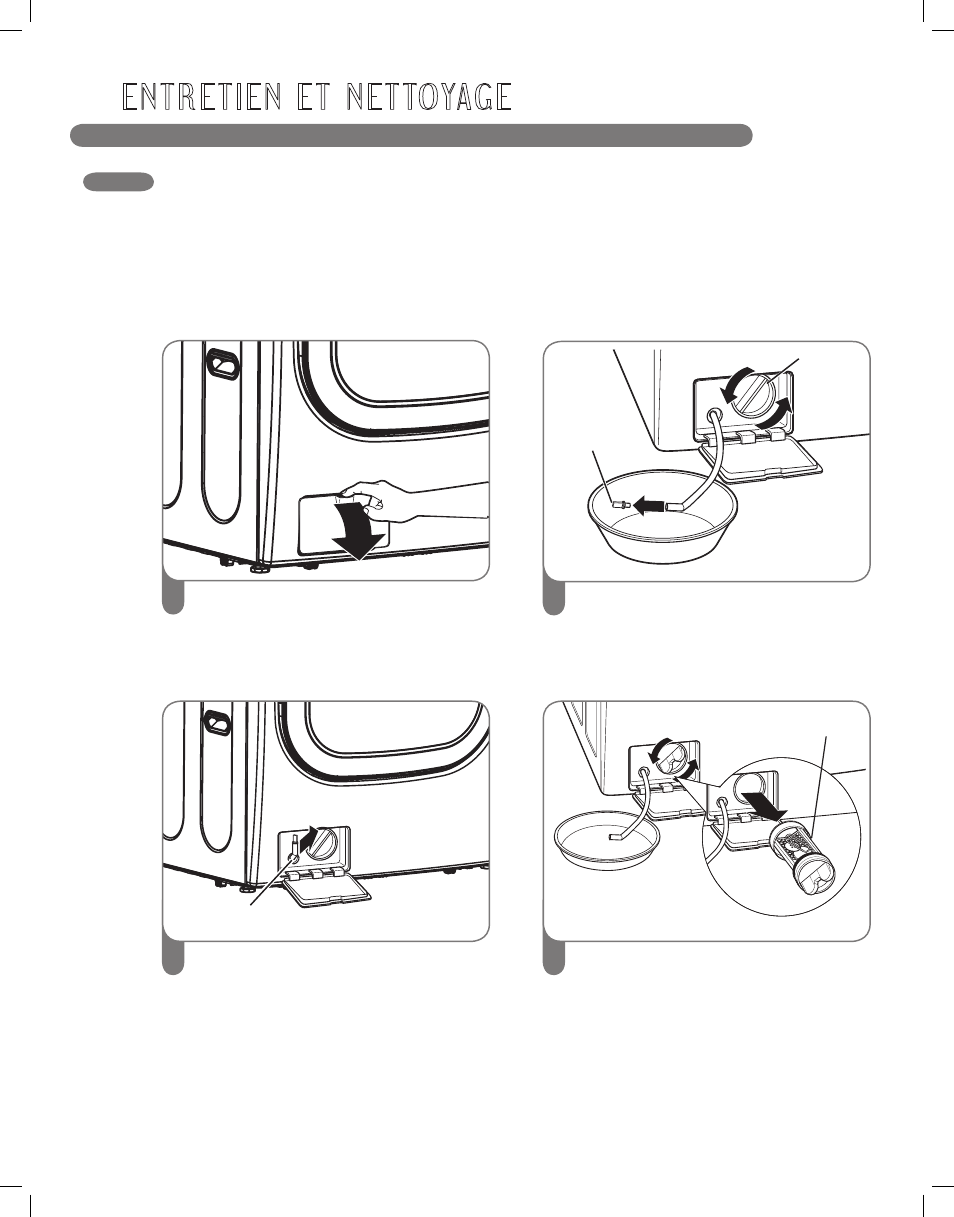 ENTRETIEN ET NETTOYAGE