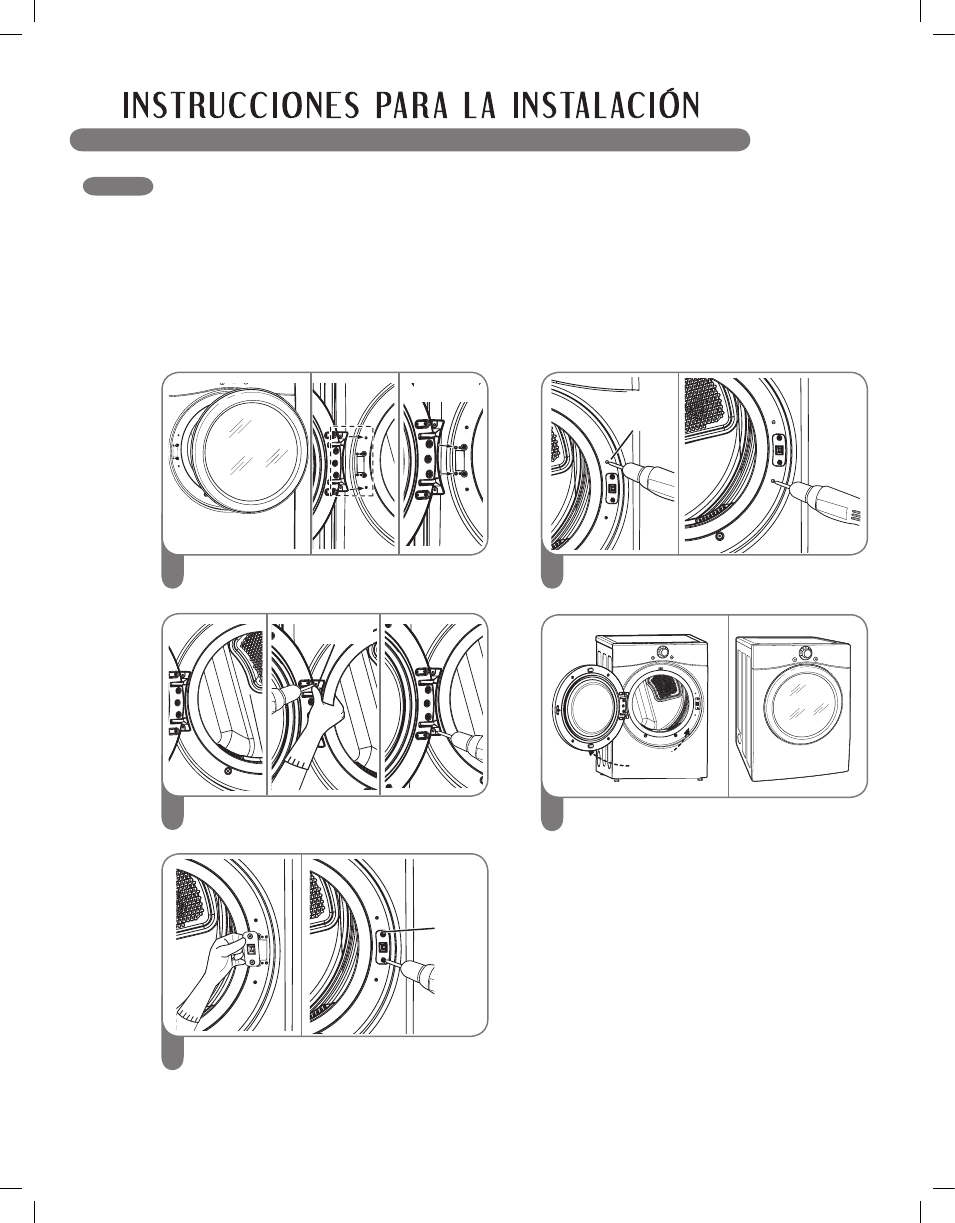 INSTRUCCIONES PARA LA INSTALACIÓN