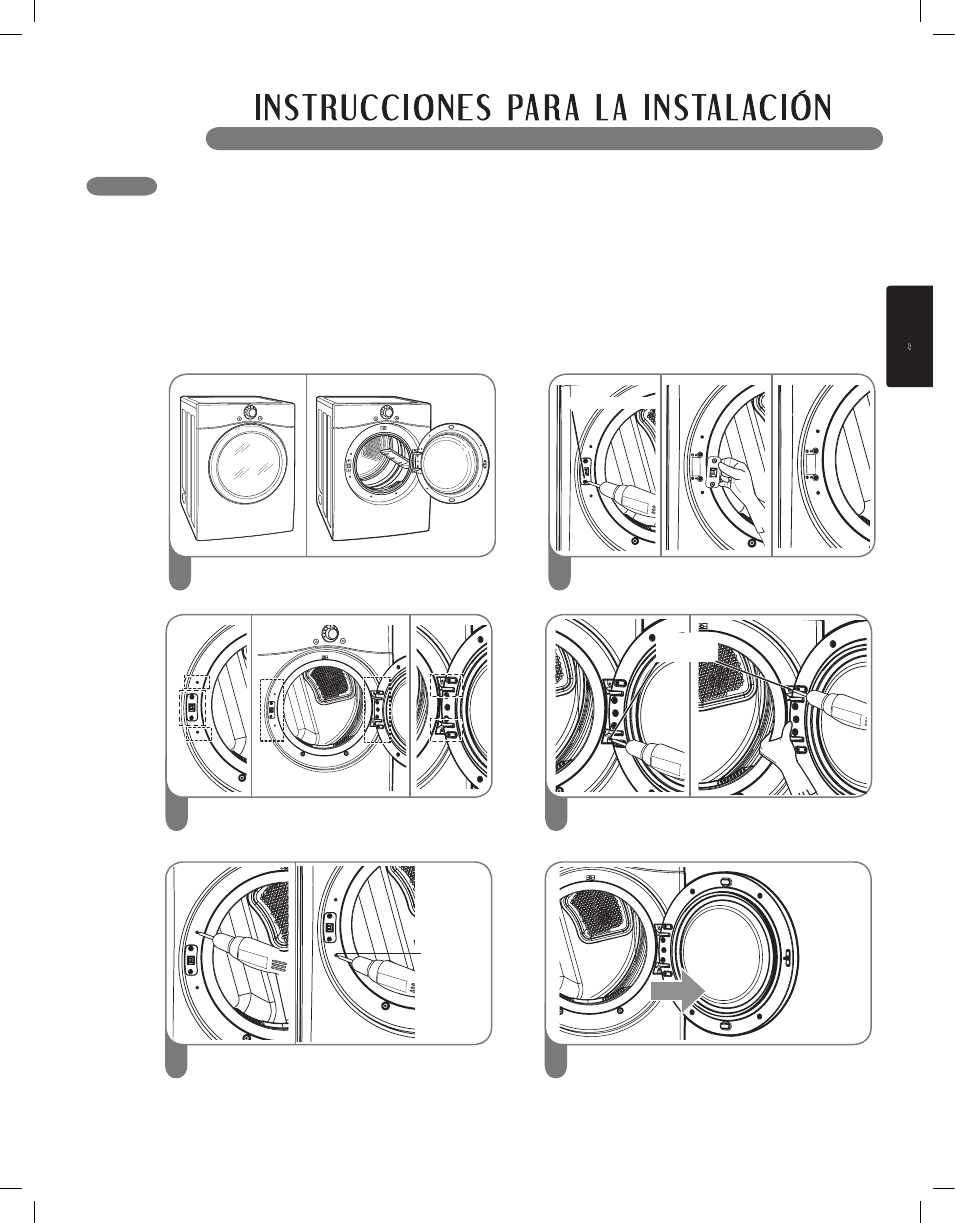 INSTRUCCIONES PARA LA INSTALACIÓN