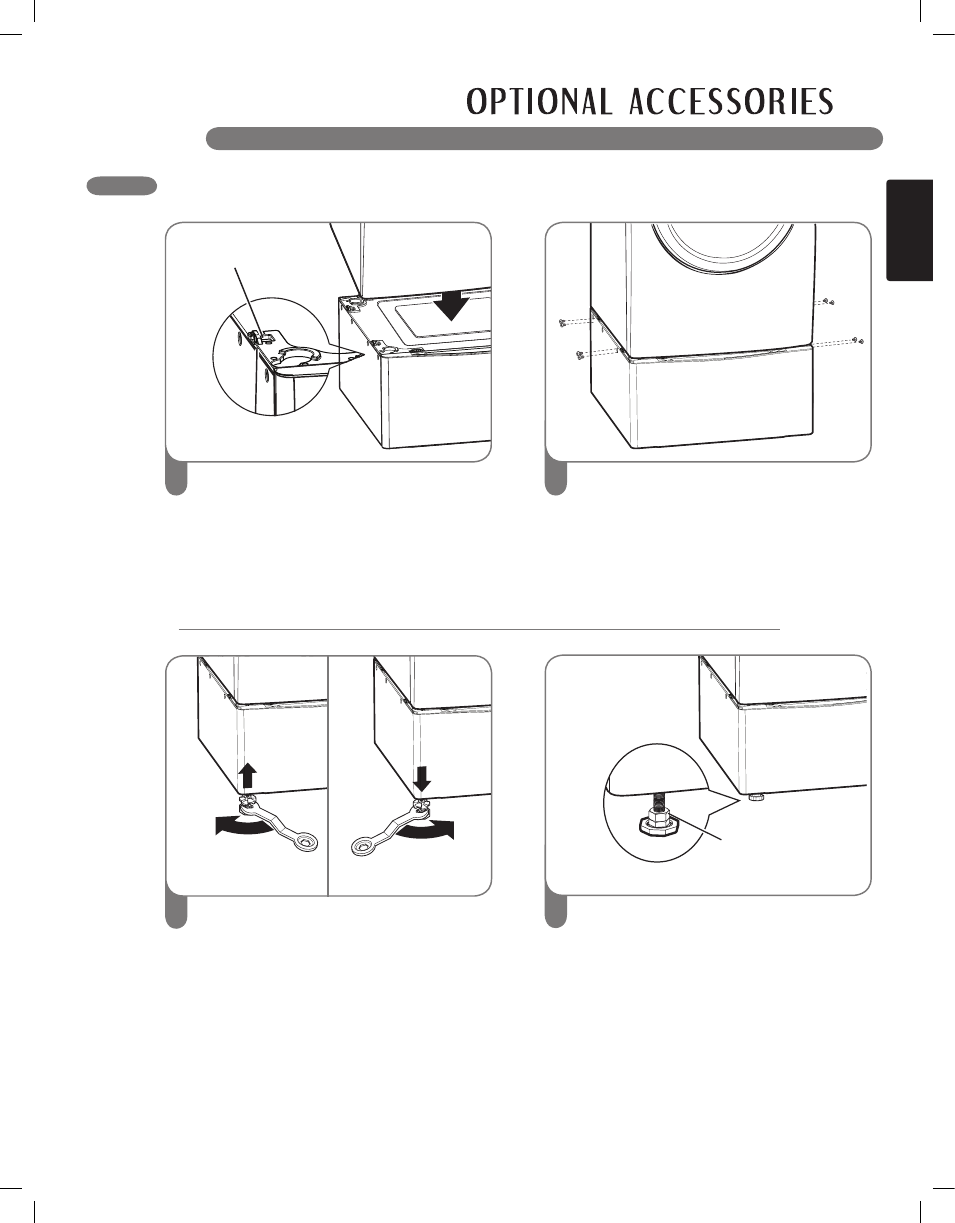 OPTIONAL ACCESSORIES