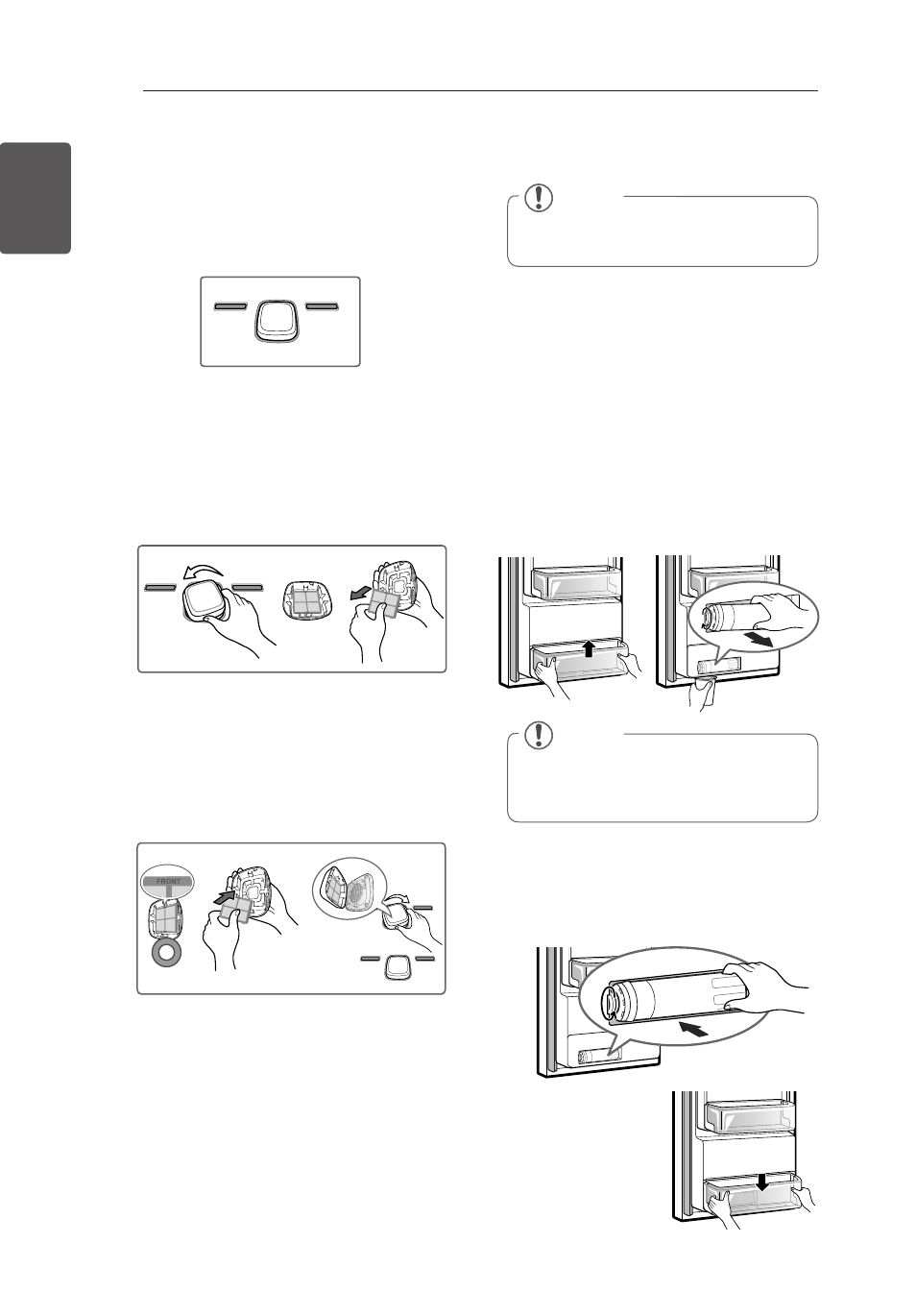 FRONT