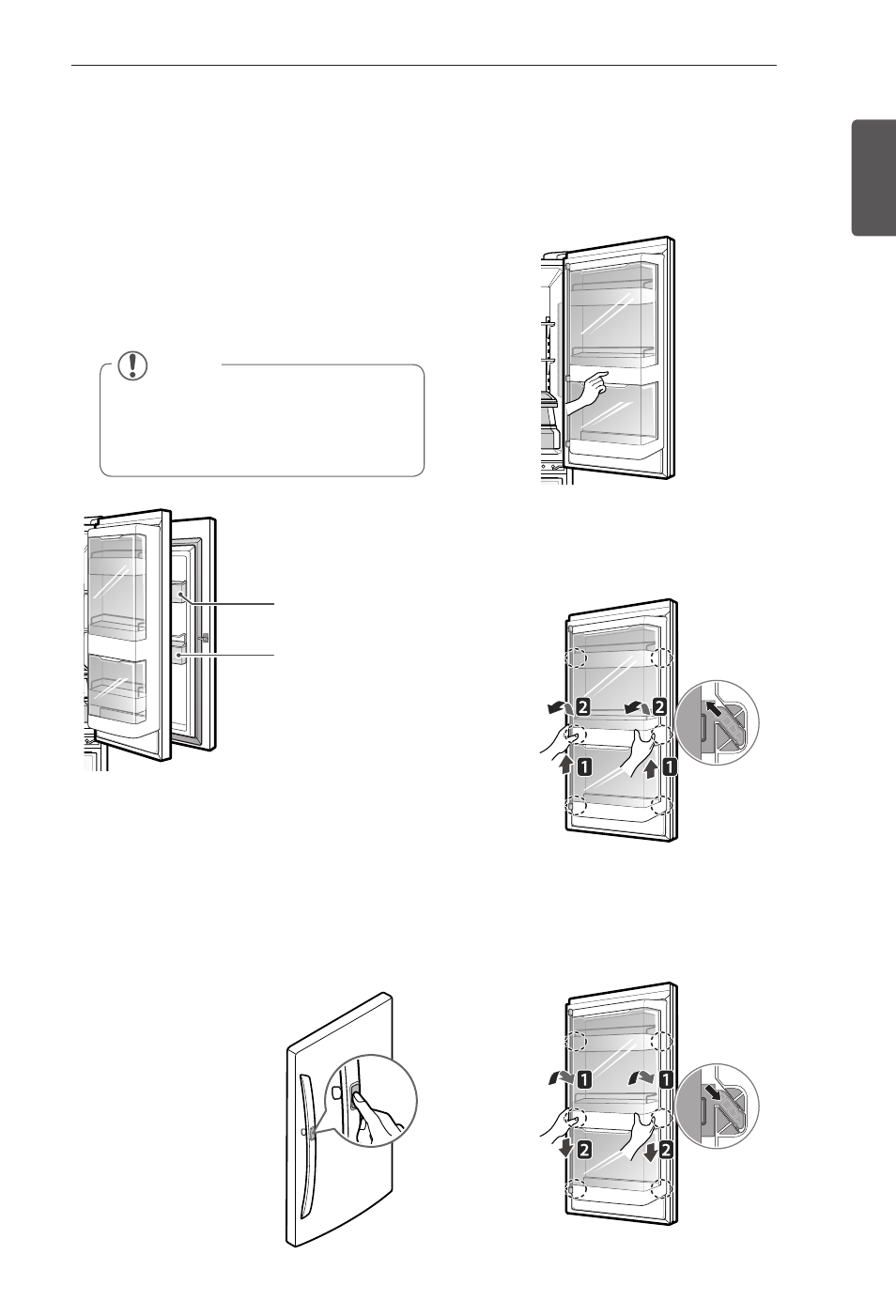 2 2
1 1

1 1
2 2