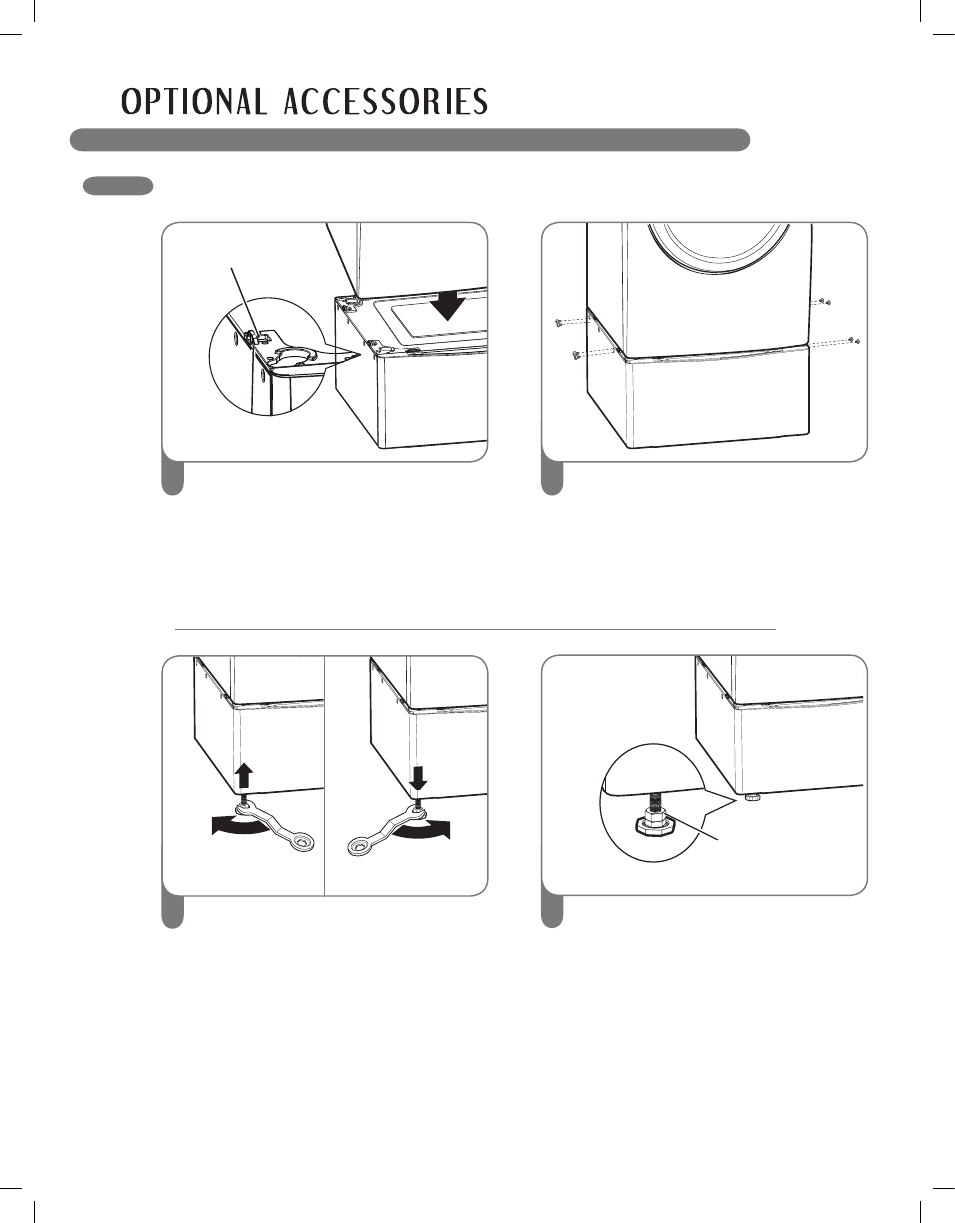 OPTIONAL ACCESSORIES