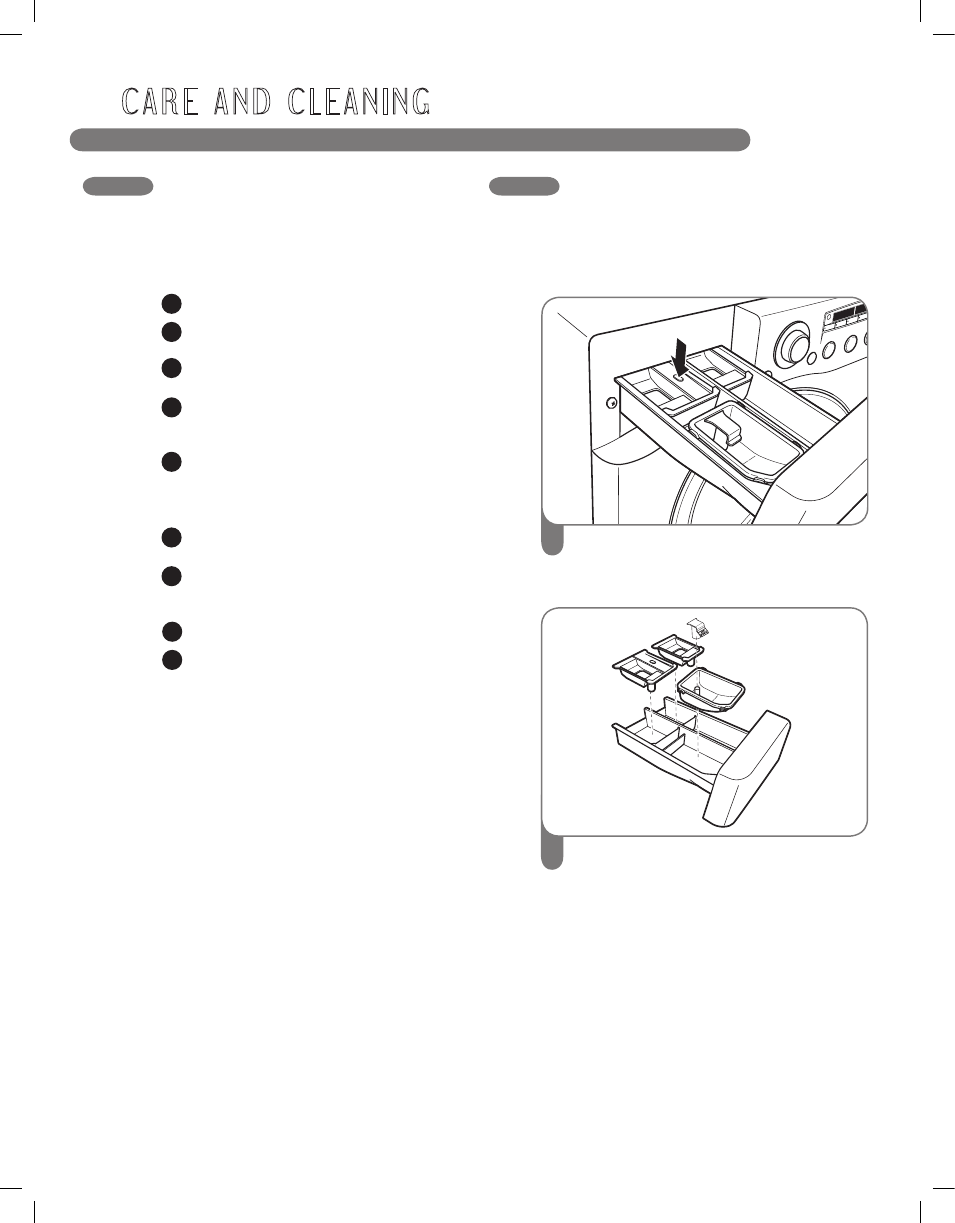 CARE AND CLEANING