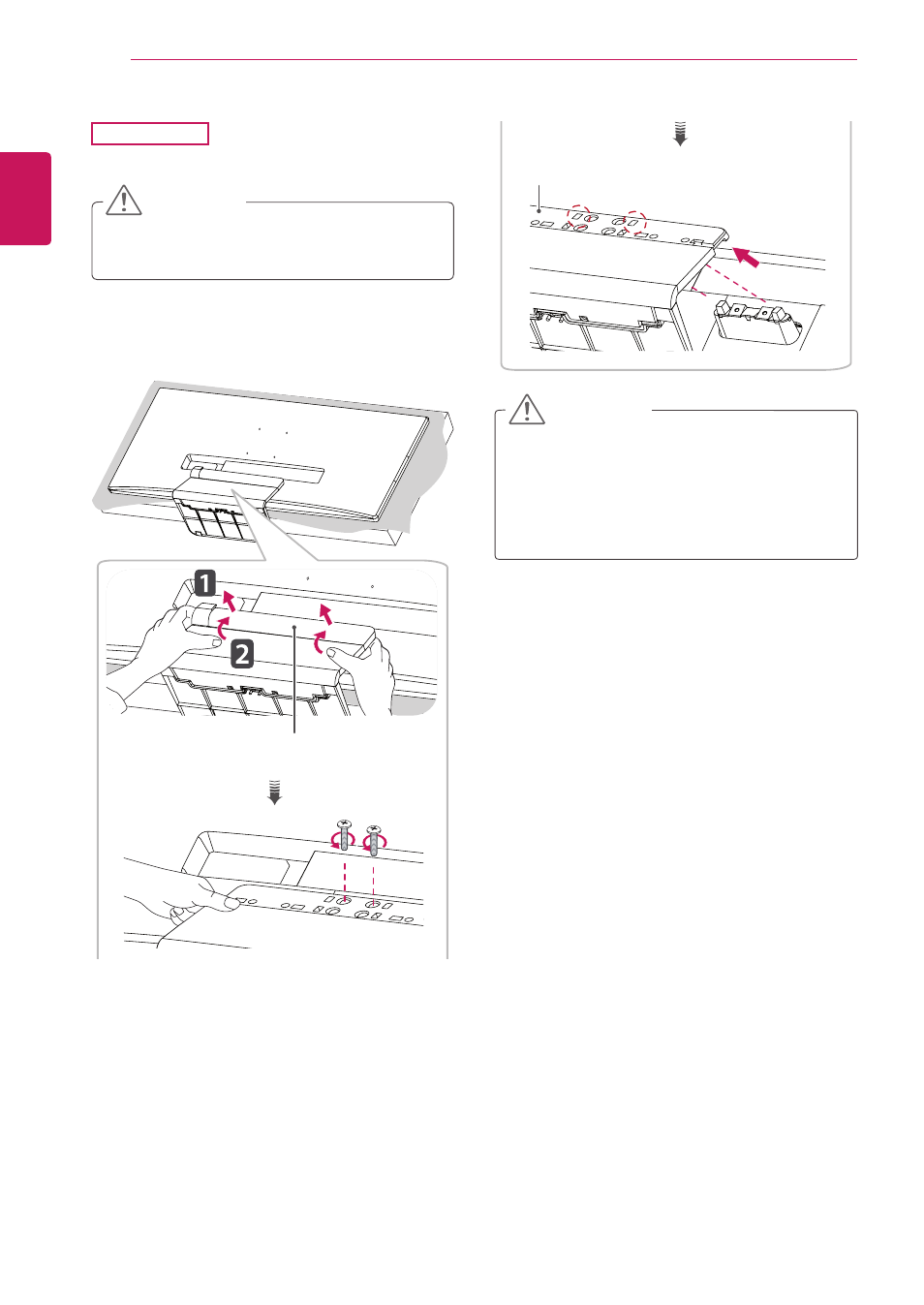 1

2