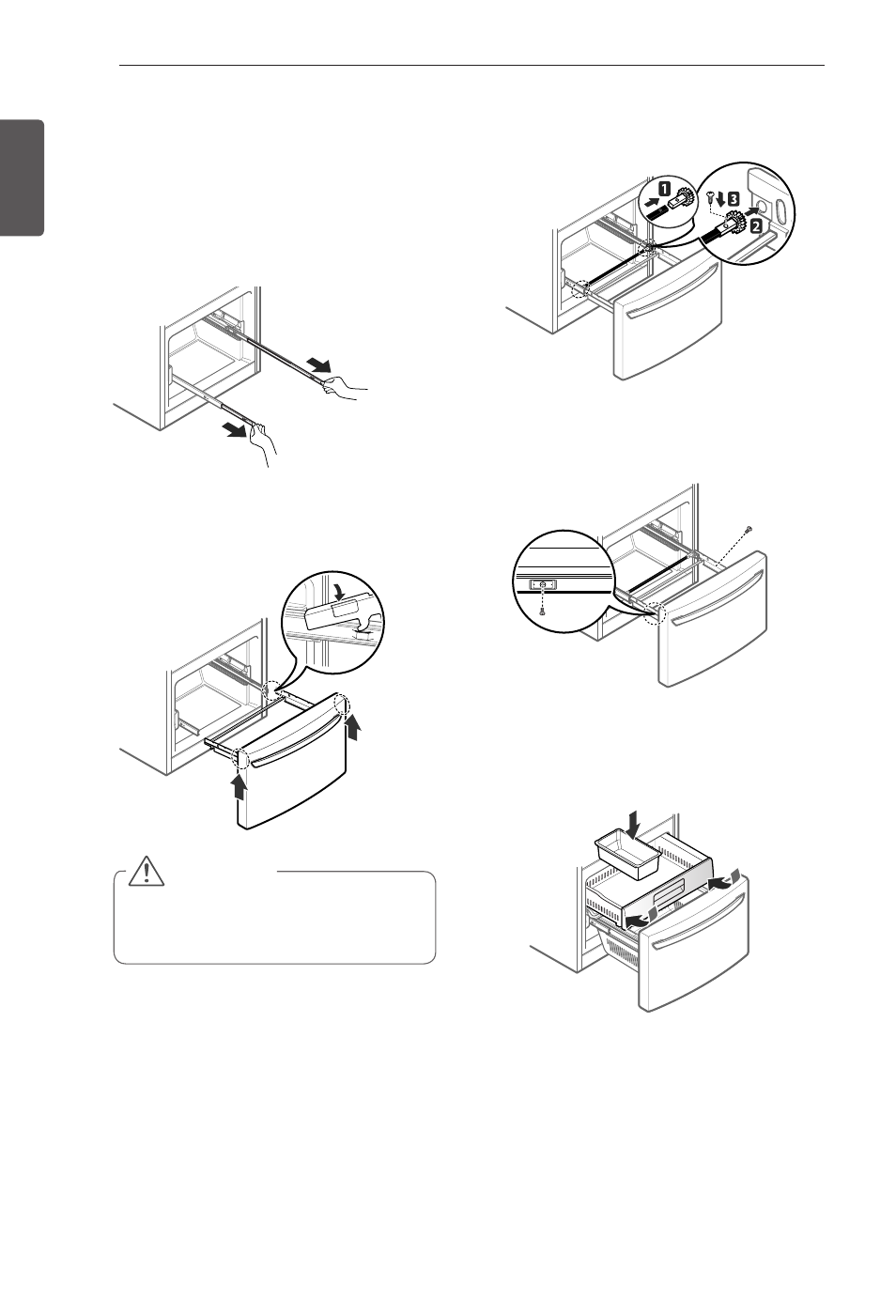 1

3

2