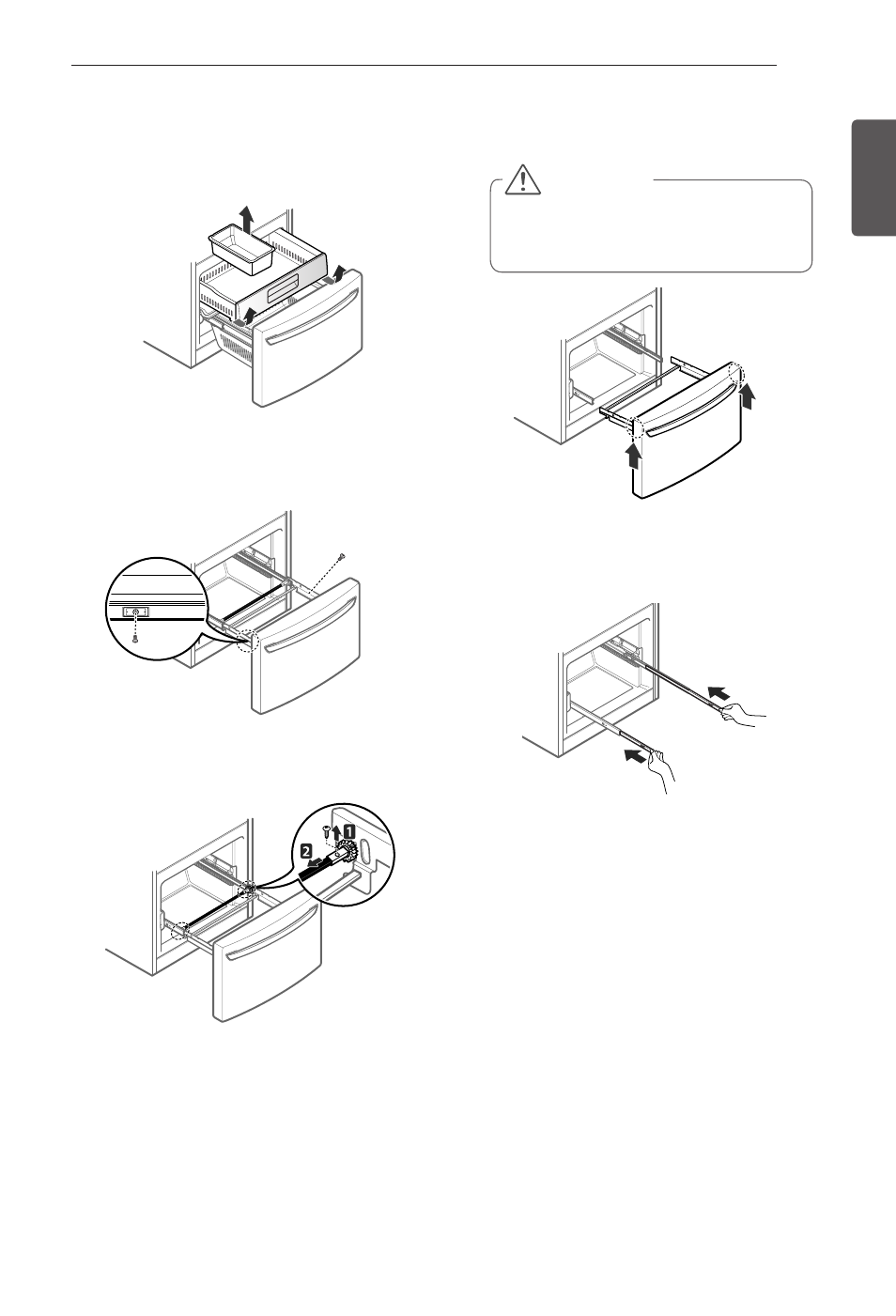 1
2