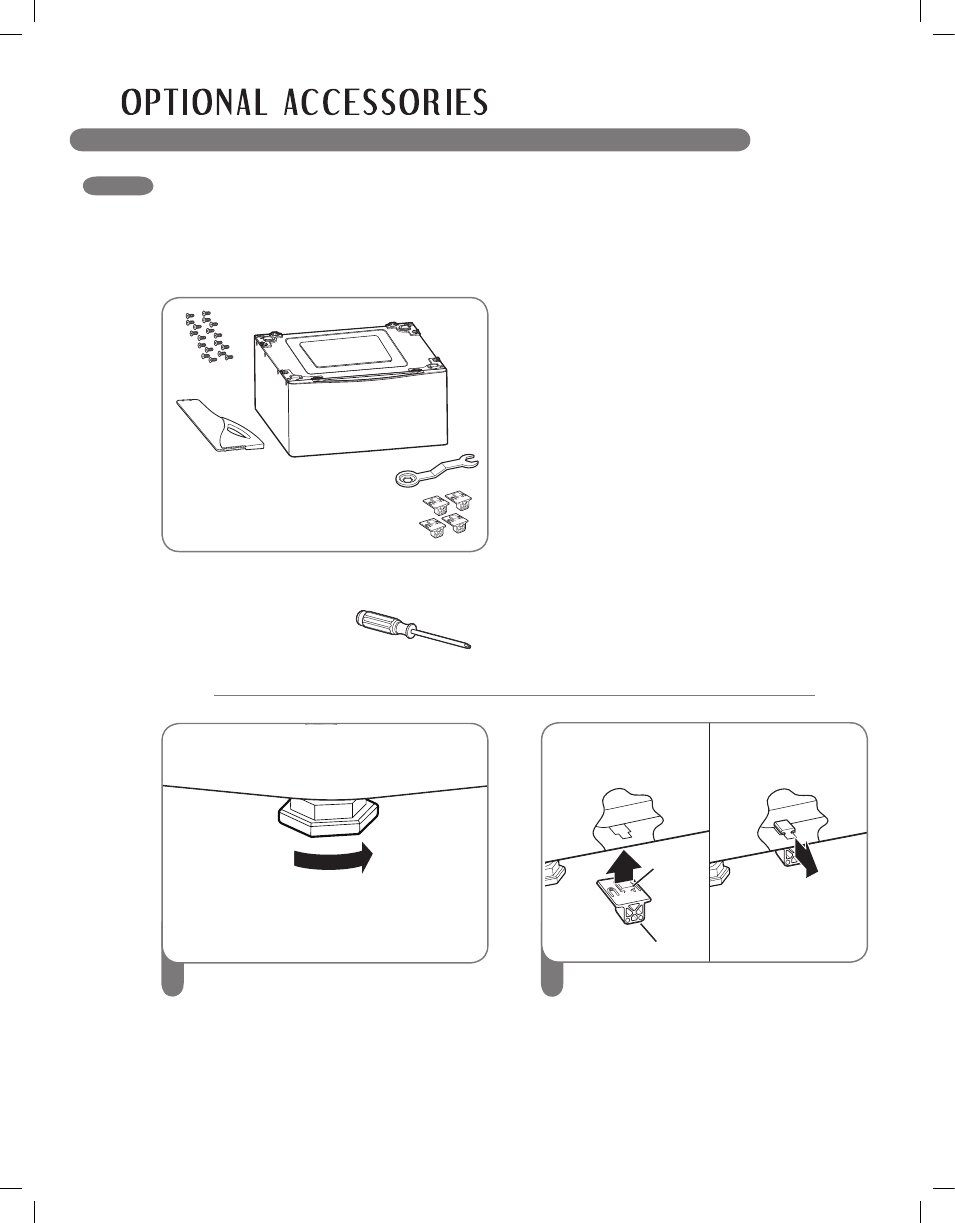 OPTIONAL ACCESSORIES