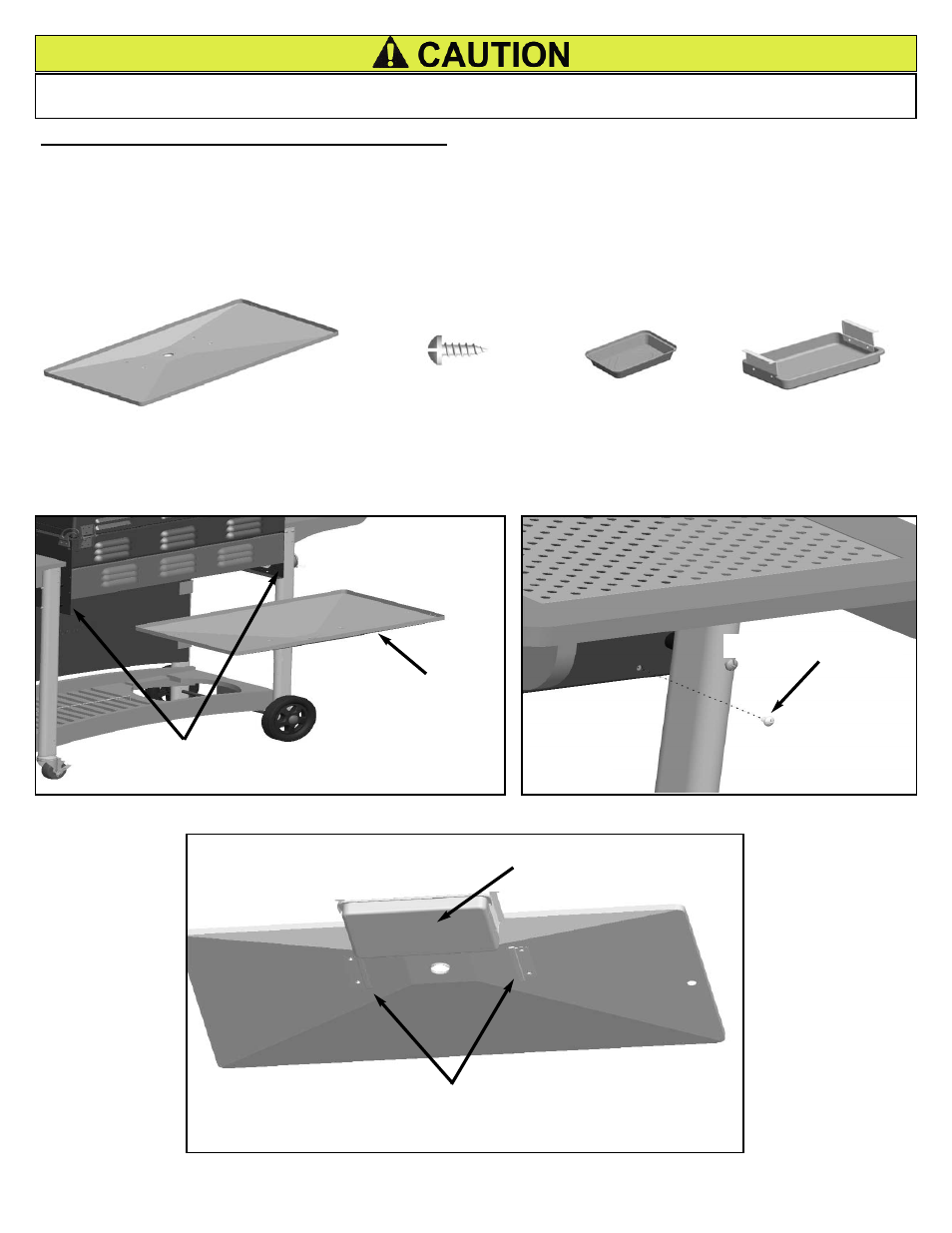 CAUTION