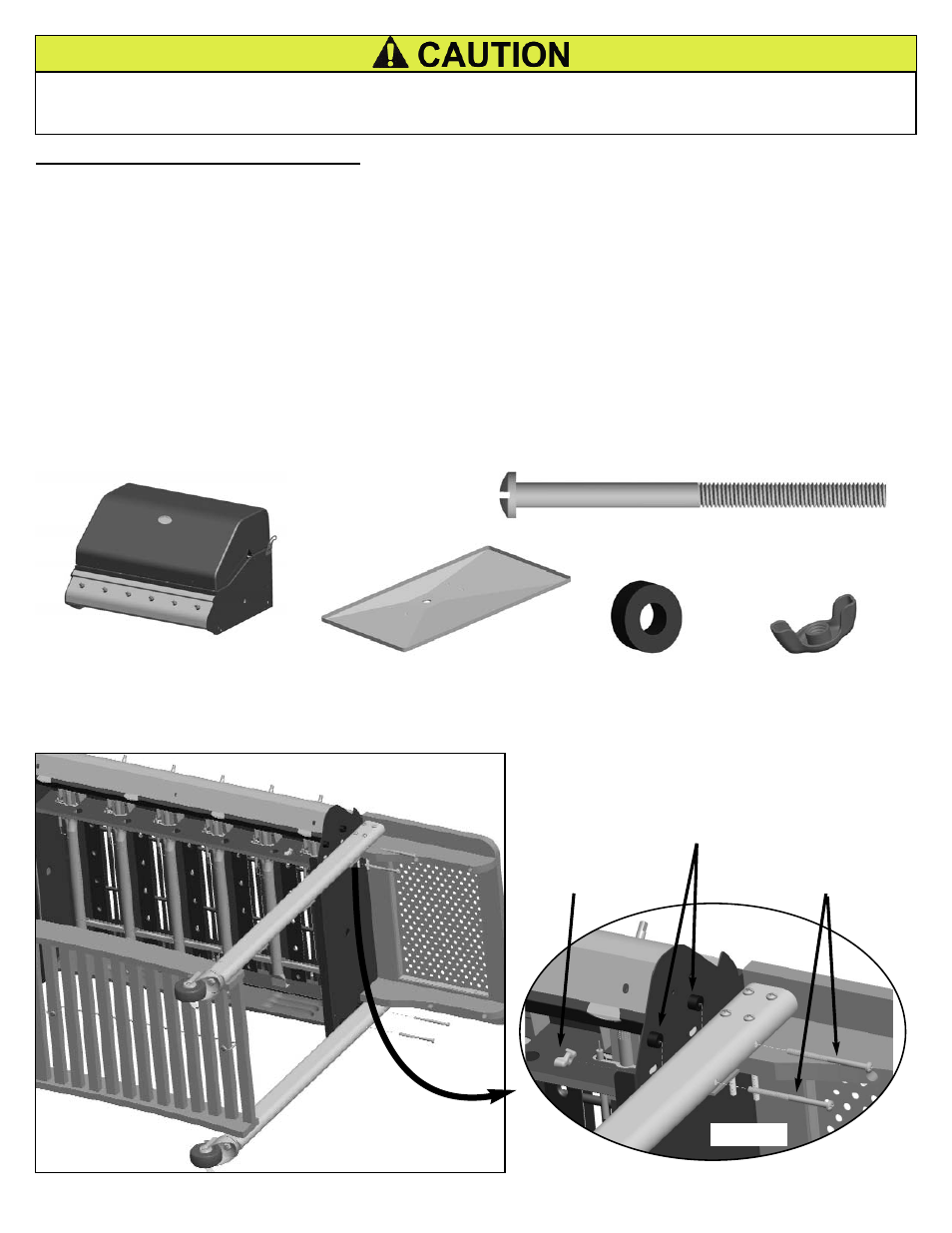 CAUTION