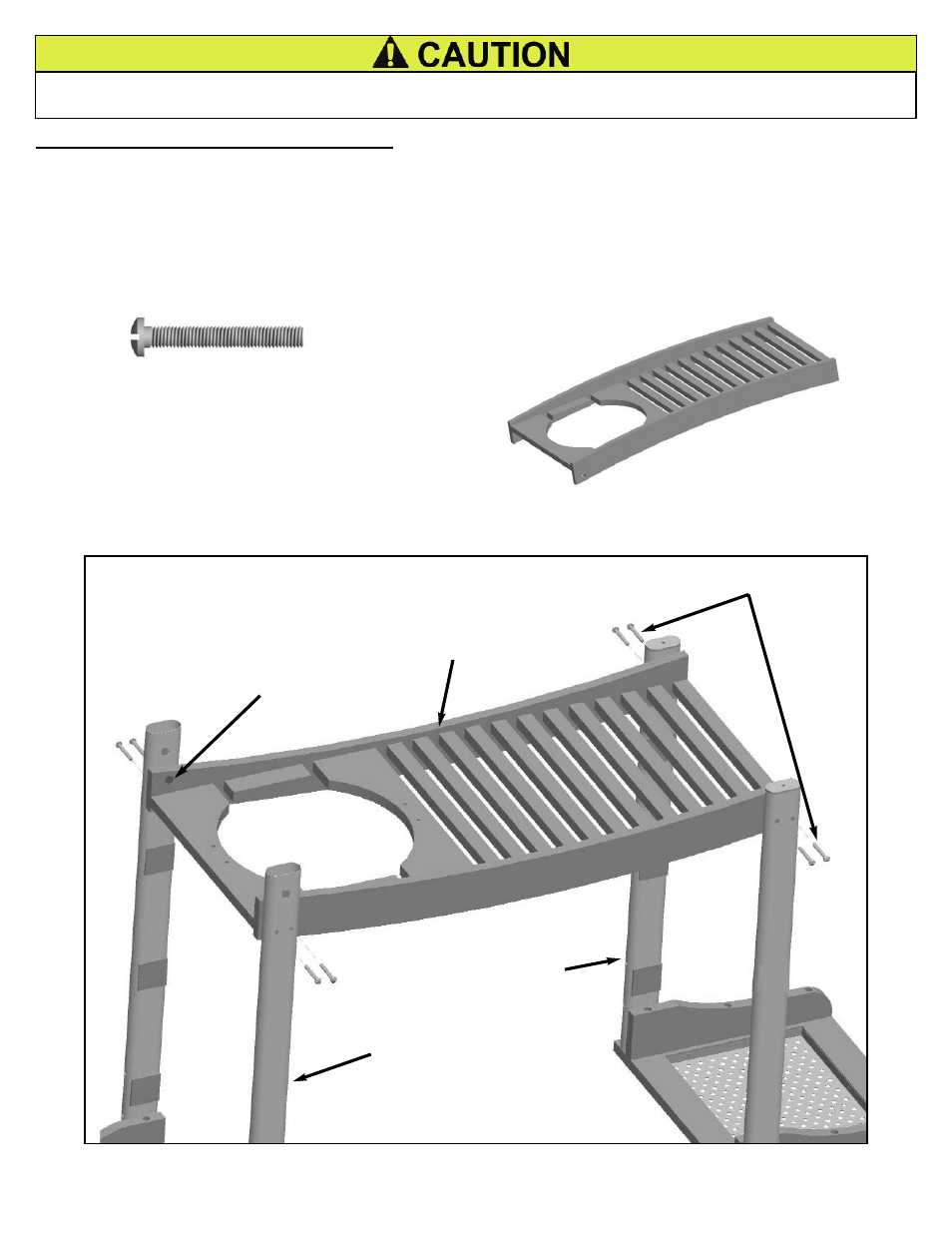 CAUTION