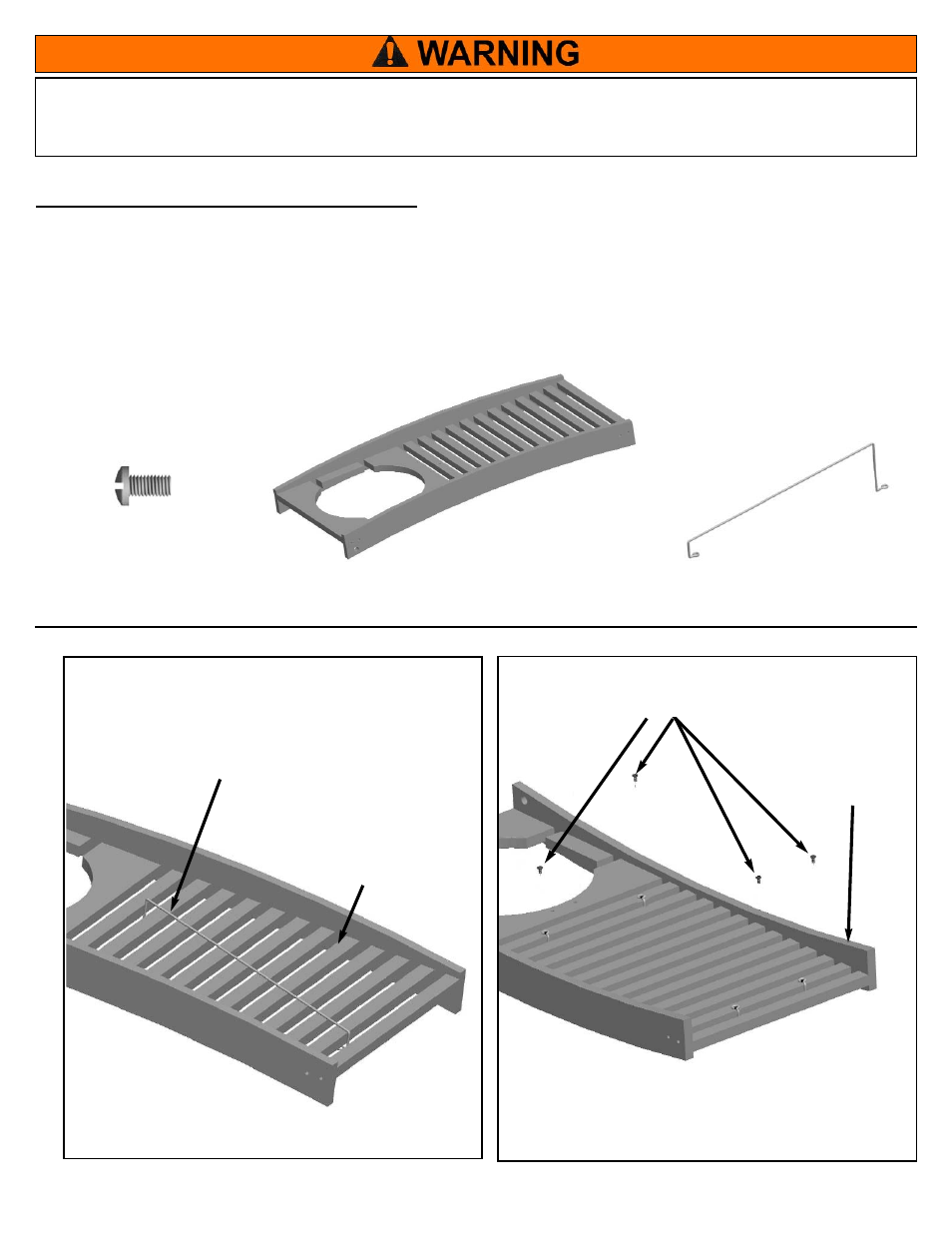 WARNING