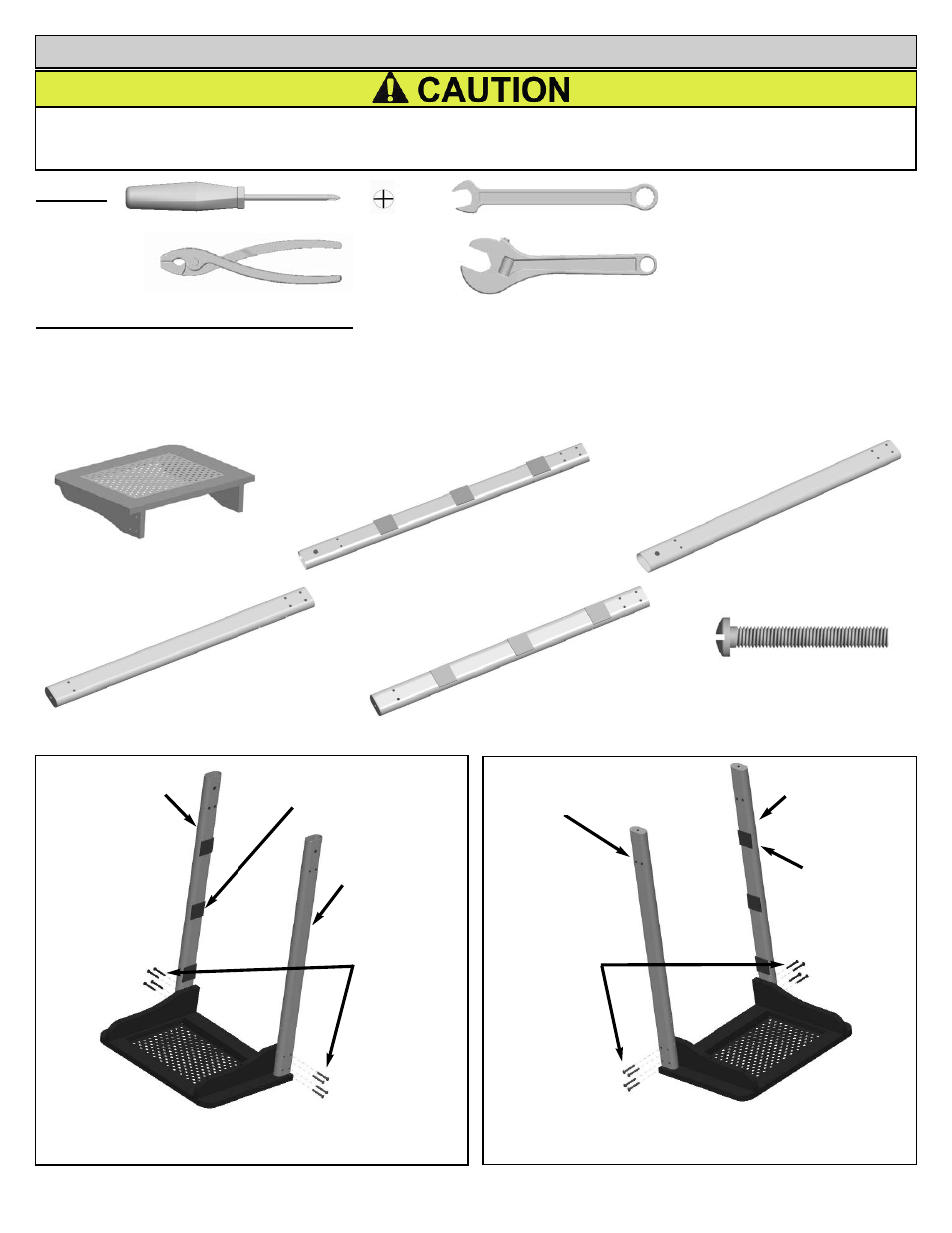 CAUTION