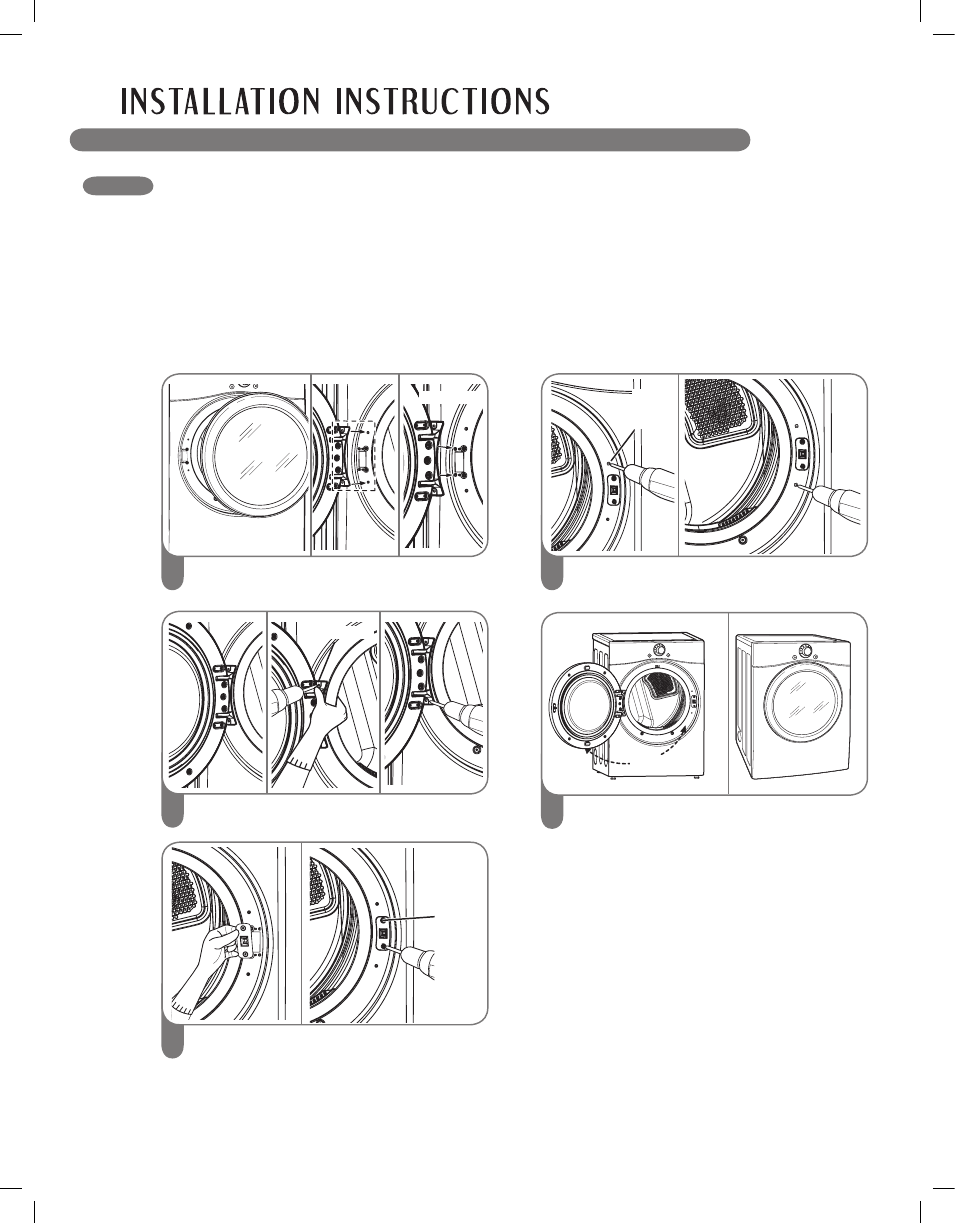 INSTALLATION INSTRUCTIONS