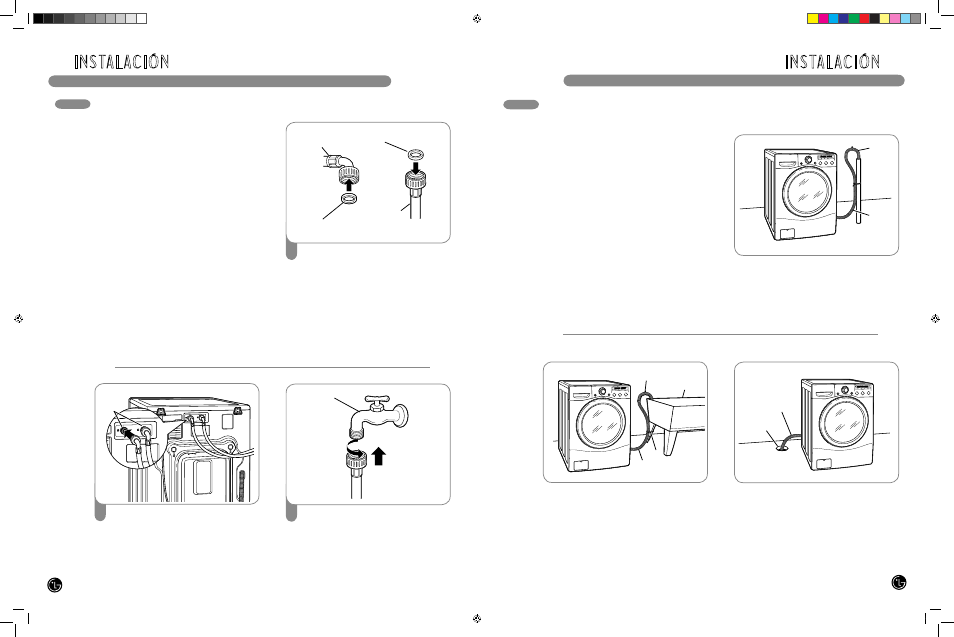 INSTALACIÓN

INSTALACIÓN