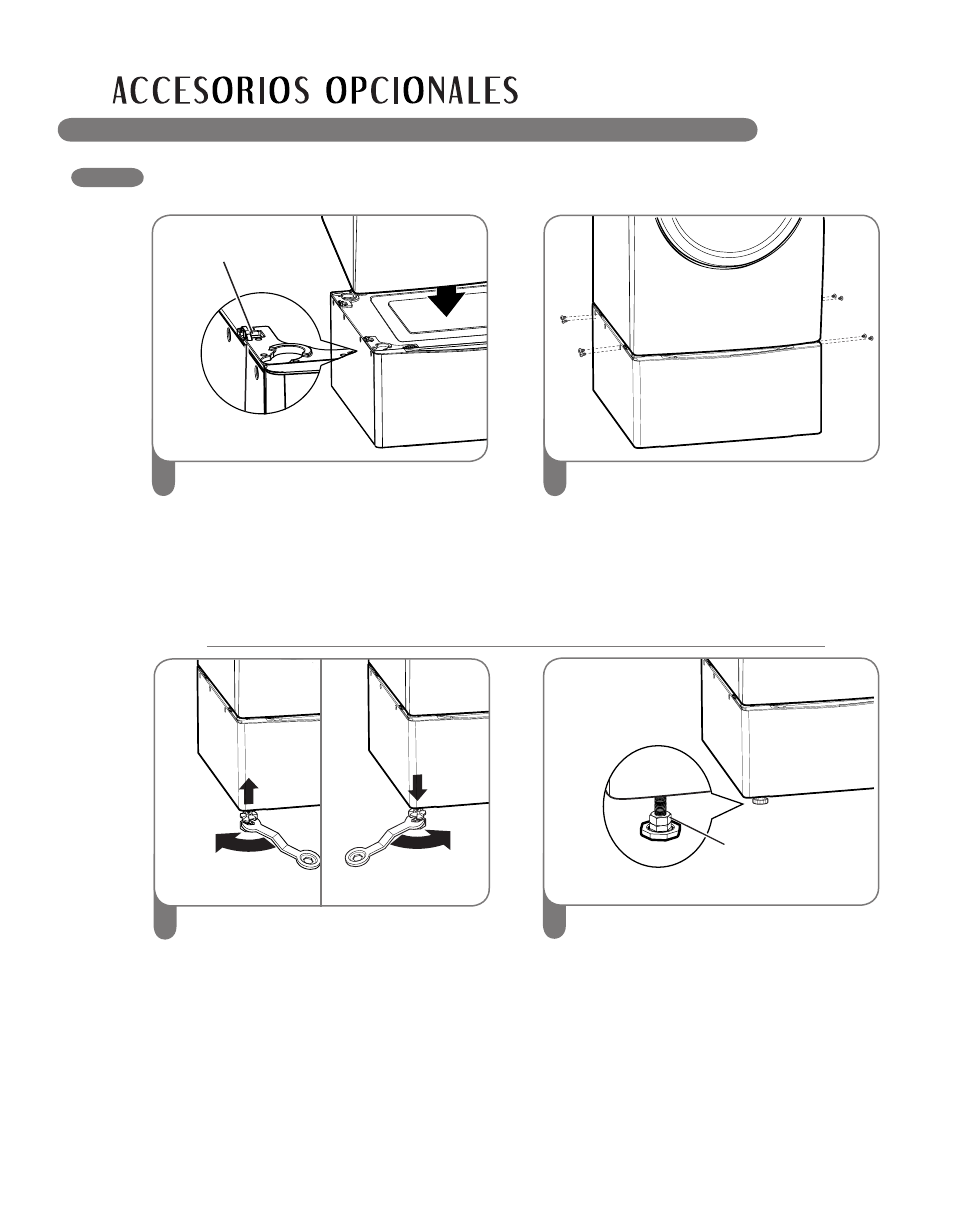 ACCESORIOS OPCIONALES