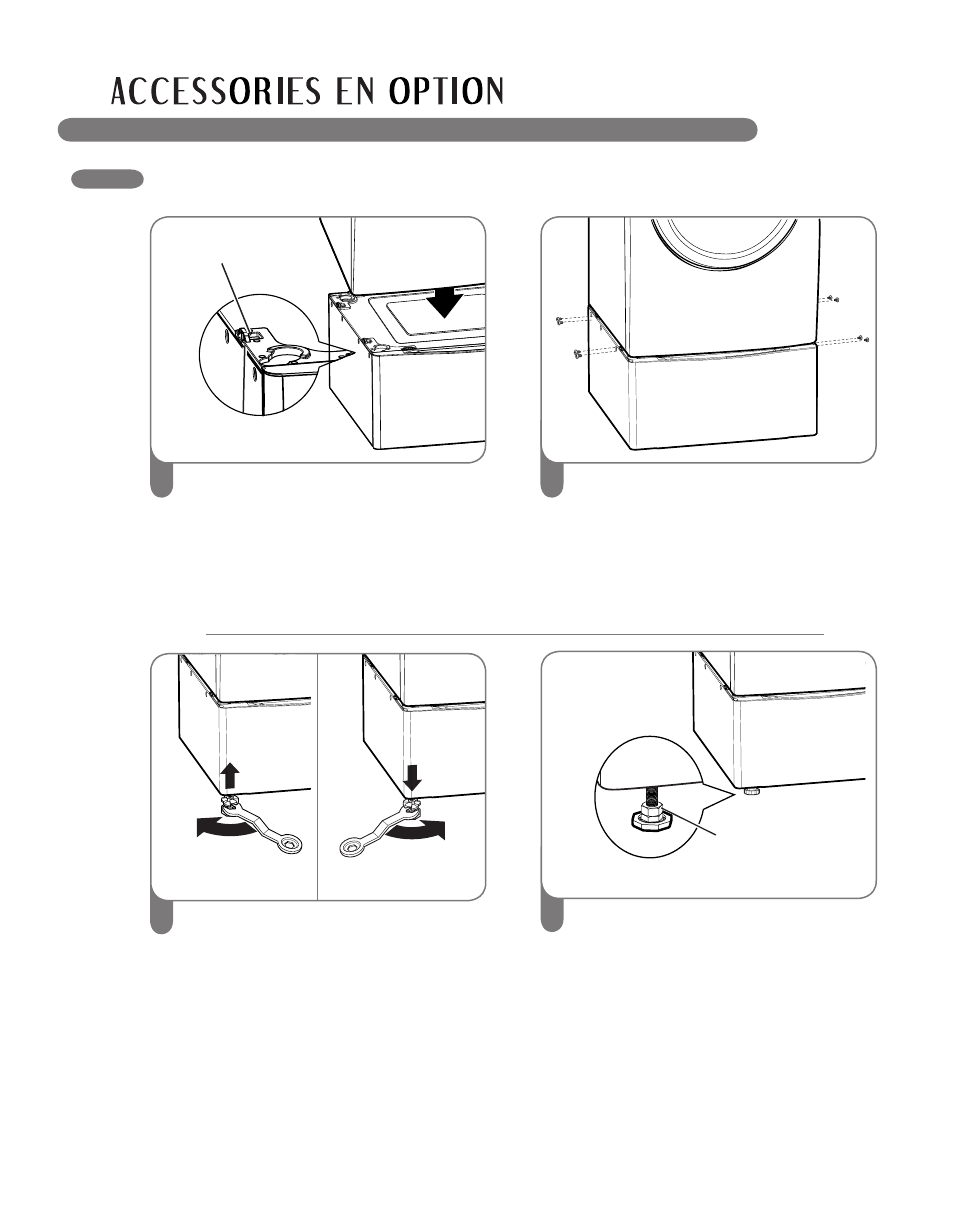 ACCESSORIES EN OPTION