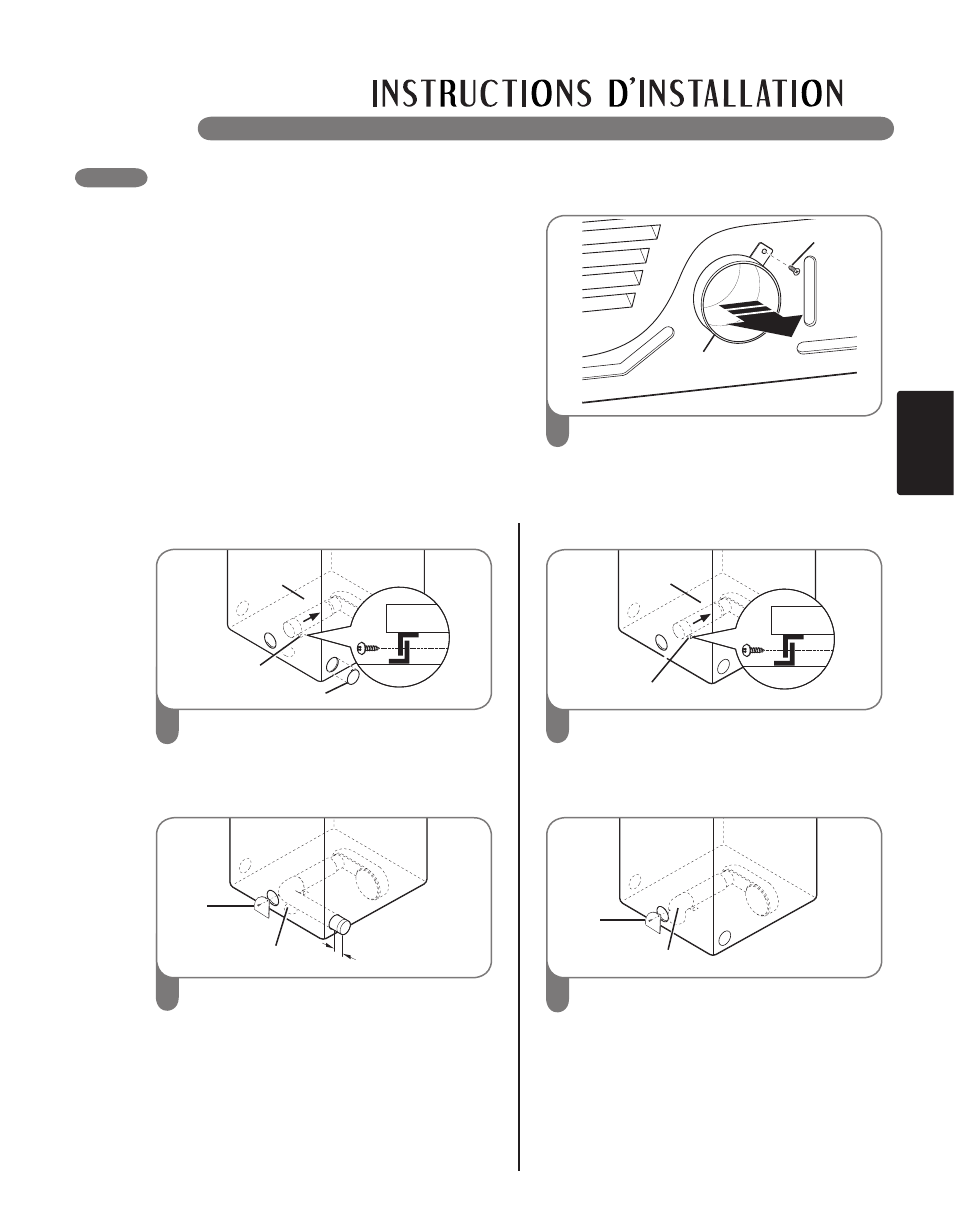 INSTRUCTIONS D'INSTALLATION